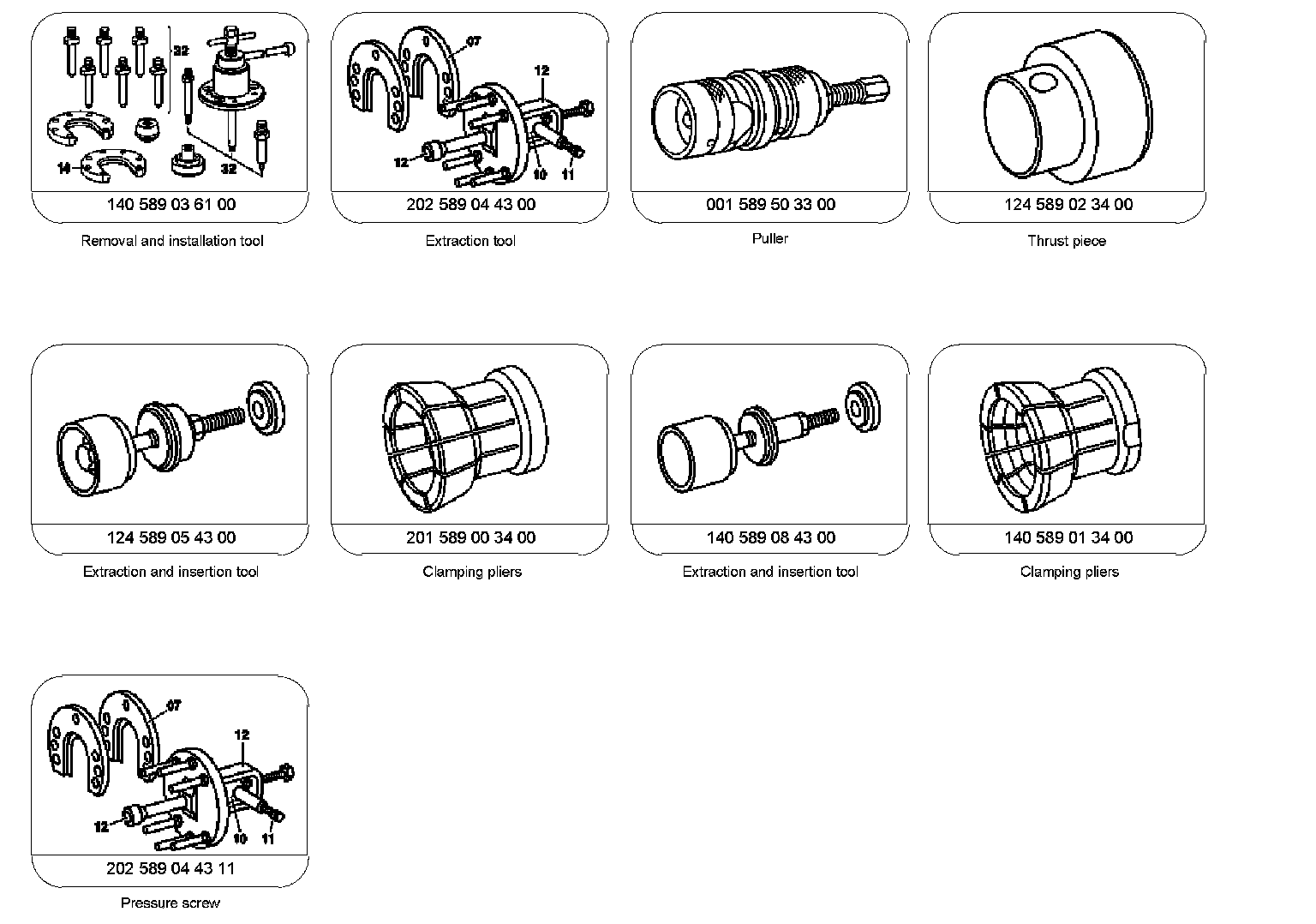 32
14
32
140 589 03 61 00
Removal and installation tool

07
12
12
10
11
202 589 04 43 00
Extraction tool

001 589 50 33 00
Puller

124 589 02 34 00
Thrust piece

124 589 05 43 00
Extraction and insertion tool

201 589 00 34 00
Clamping pliers

140 589 08 43 00
Extraction and insertion tool

140 589 01 34 00
Clamping pliers

07
12
12
10
11
202 589 04 43 11
Pressure screw