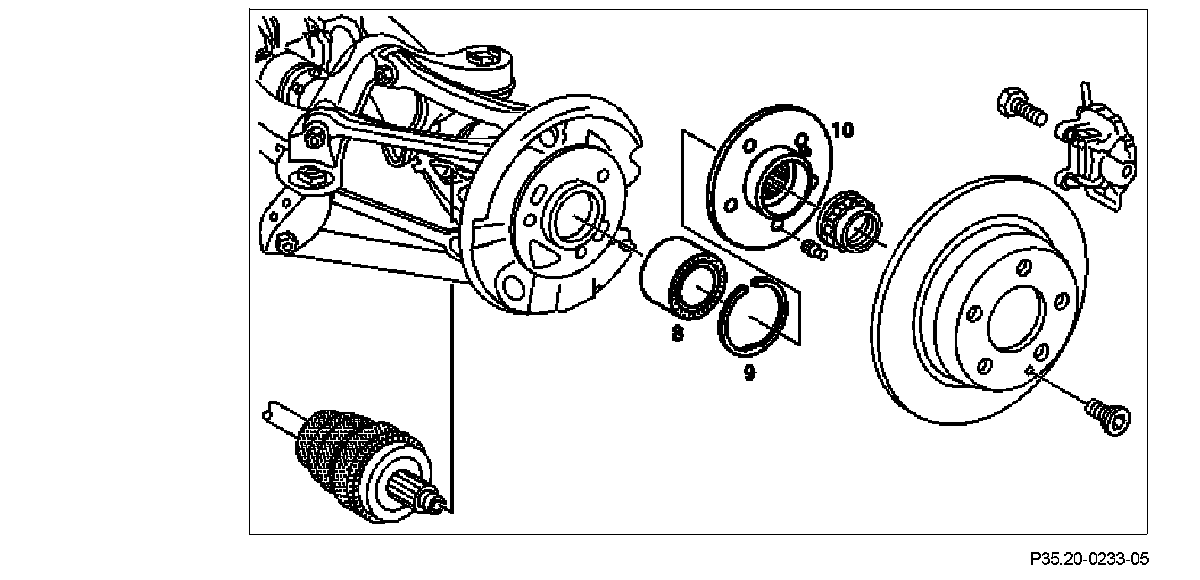 10
8
9
P35.20-0233-05