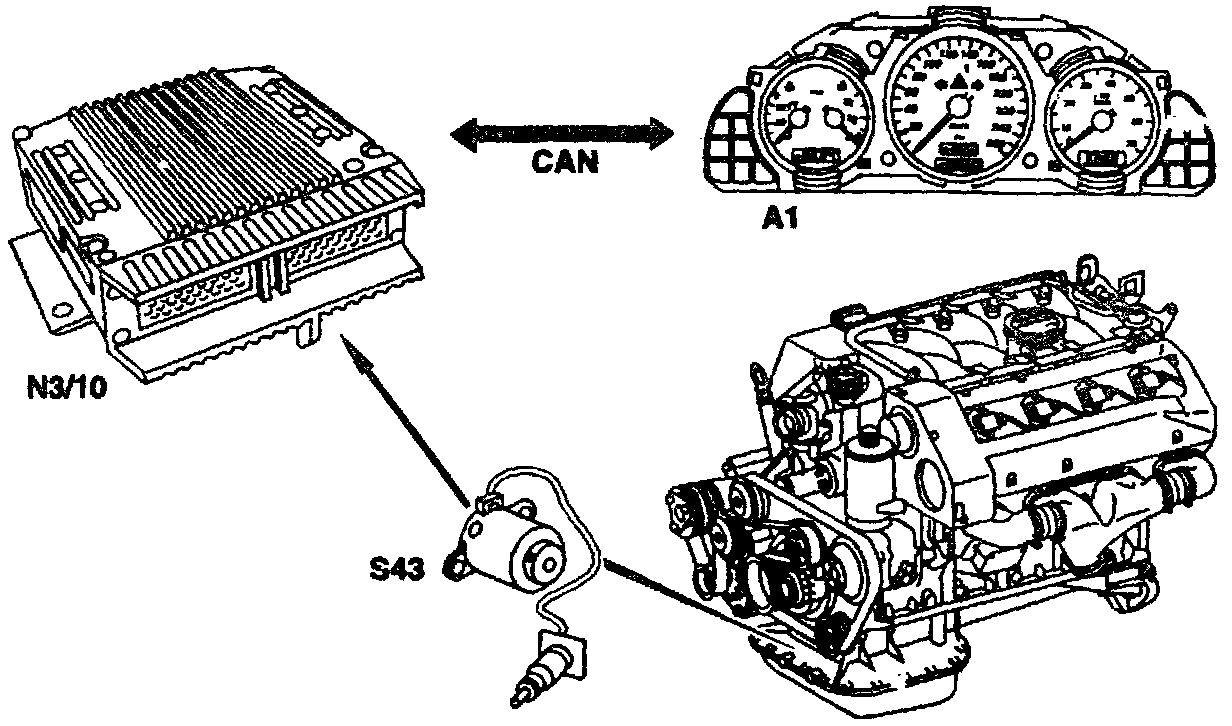 CAN

A1

N3/10

S43