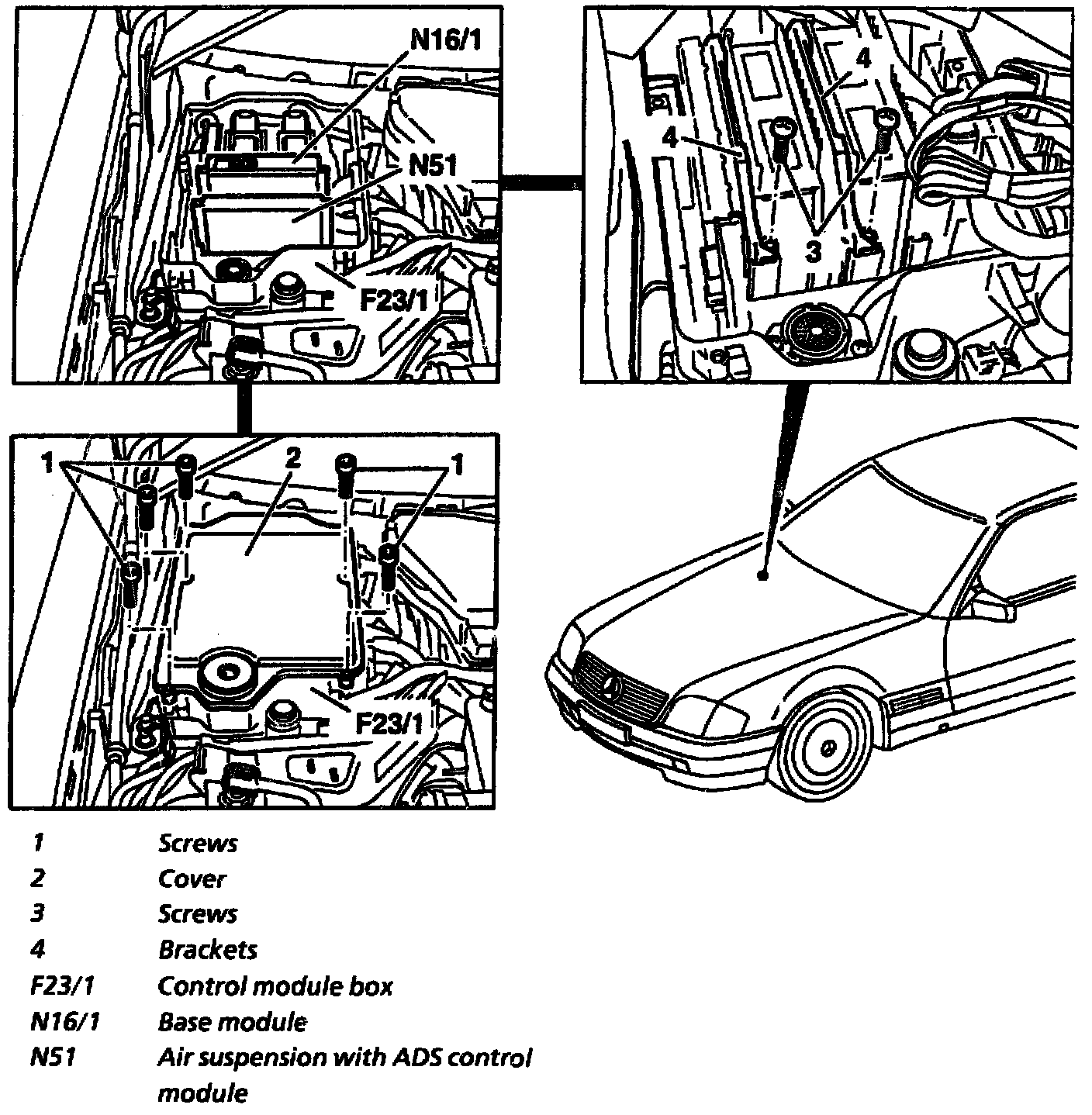 N16/1
N51
F23/1

4
4
3

1
2
1
F23/1

| | |
|---|---|
| 1 | Screws |
| 2 | Cover |
| 3 | Screws |
| 4 | Brackets |
| F23/1 | Control module box |
| N16/1 | Base module |
| N51 | Air suspension with ADS control module |