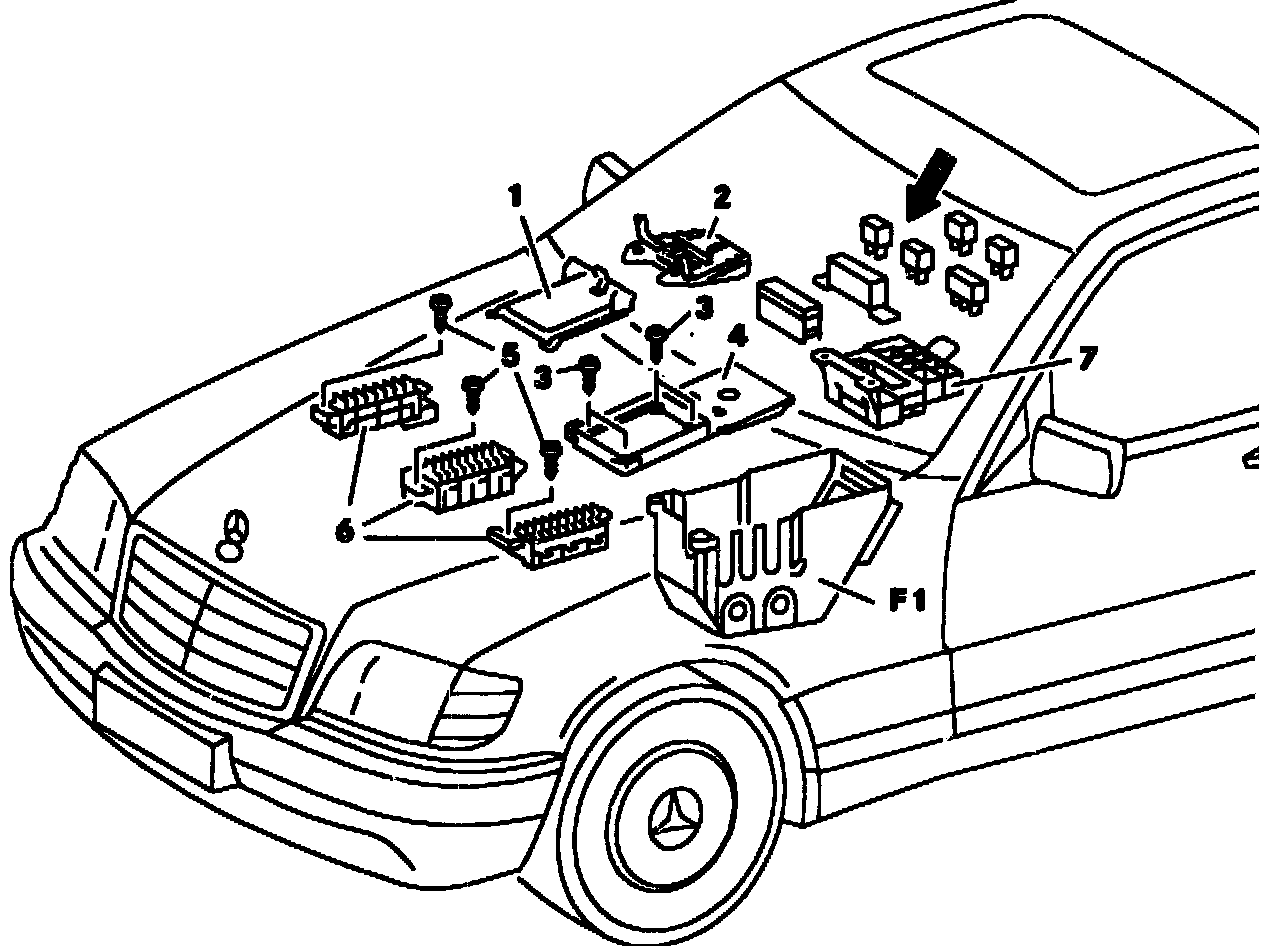 1
2
3
4
3
5
7
6
F1