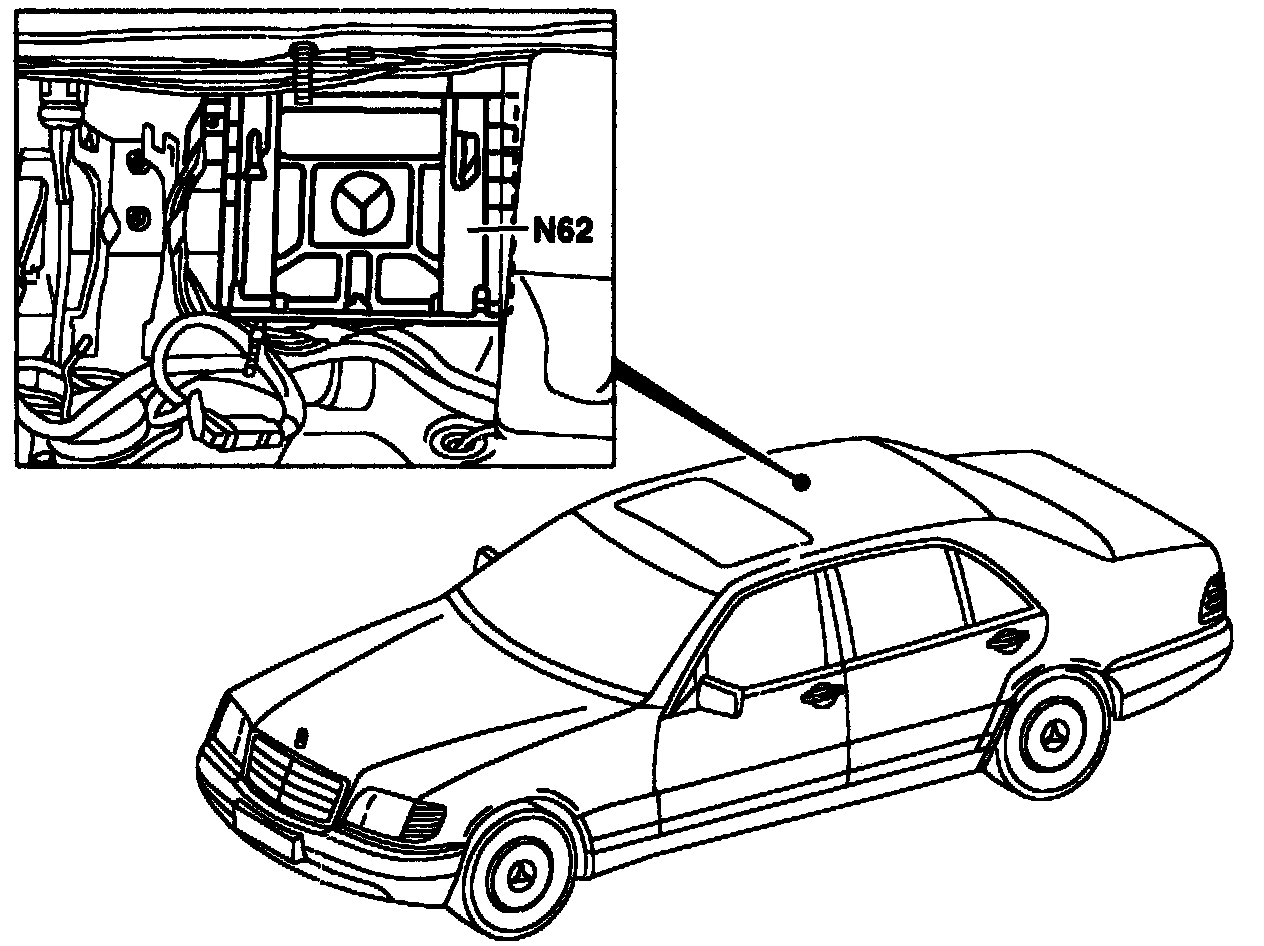 N62