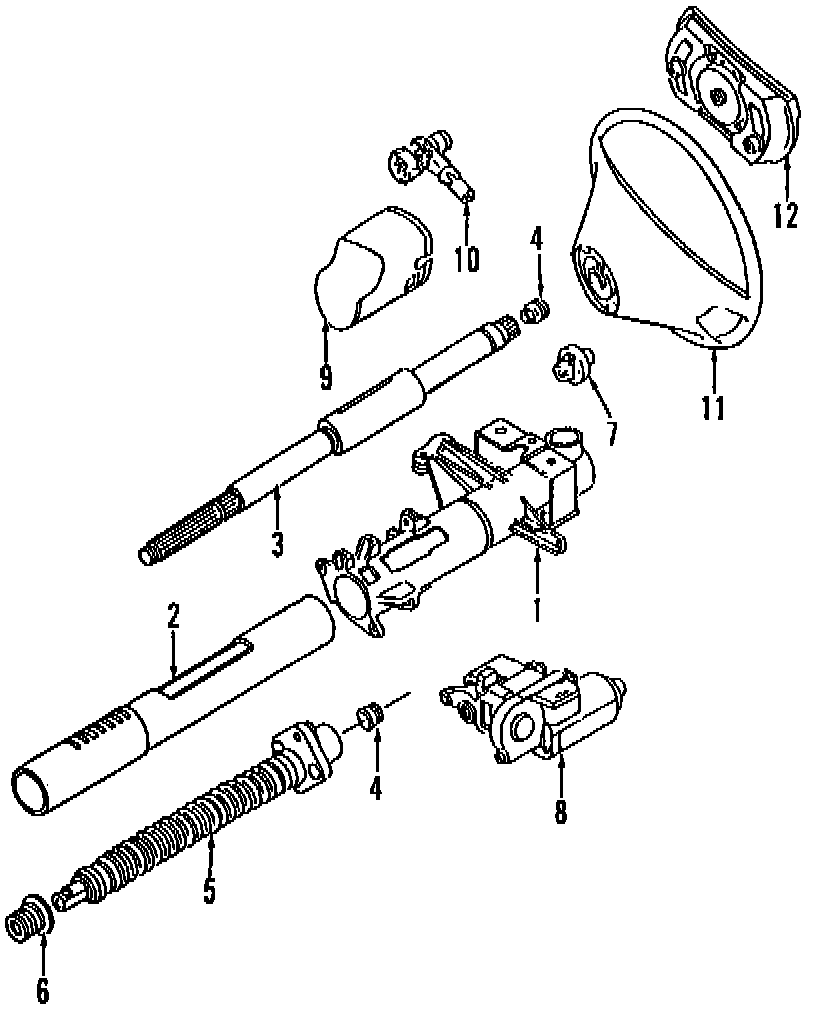 12
10
4
9
11
7
3
1
2
4
8
5
6