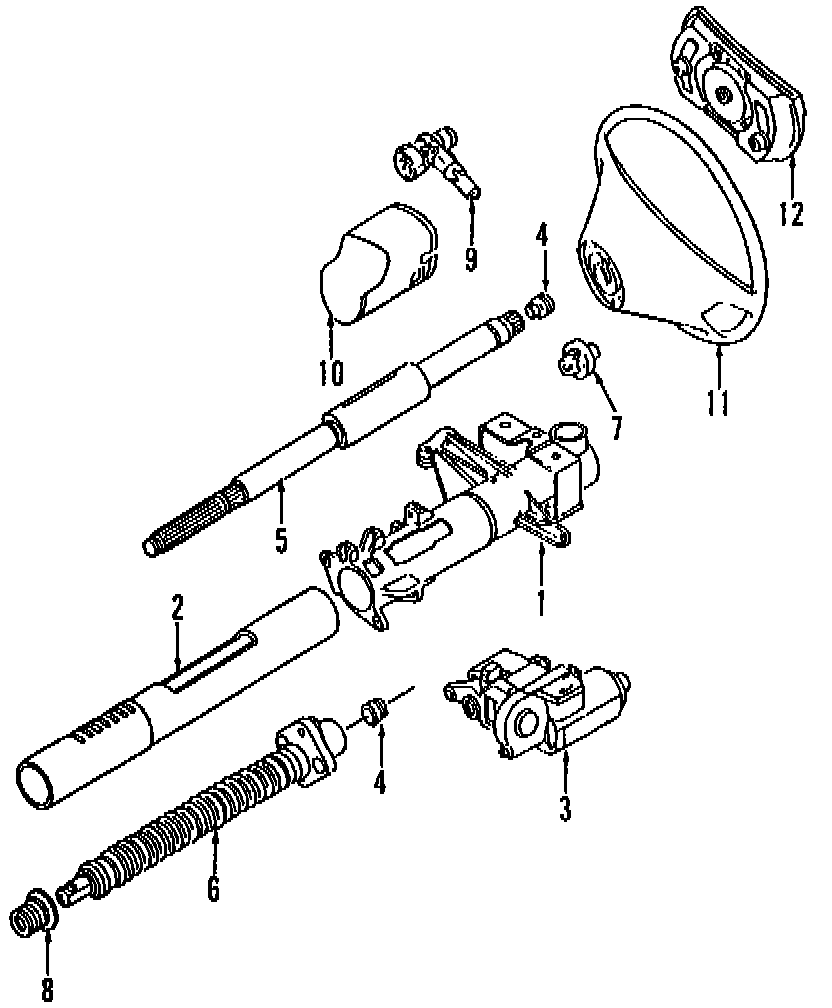 12
9
4
10
11
7
5
1
2
4
3
6
8