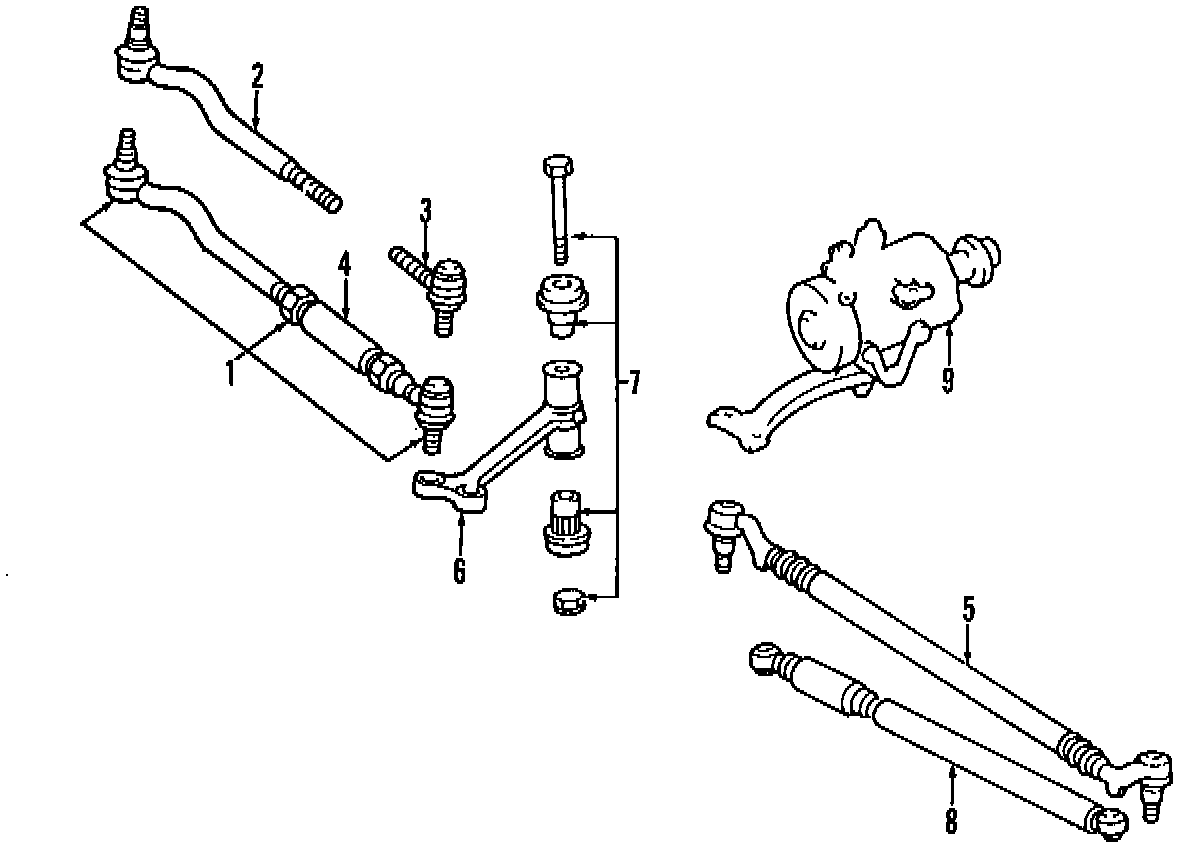 2
3
4
1
7
9
6
5
8