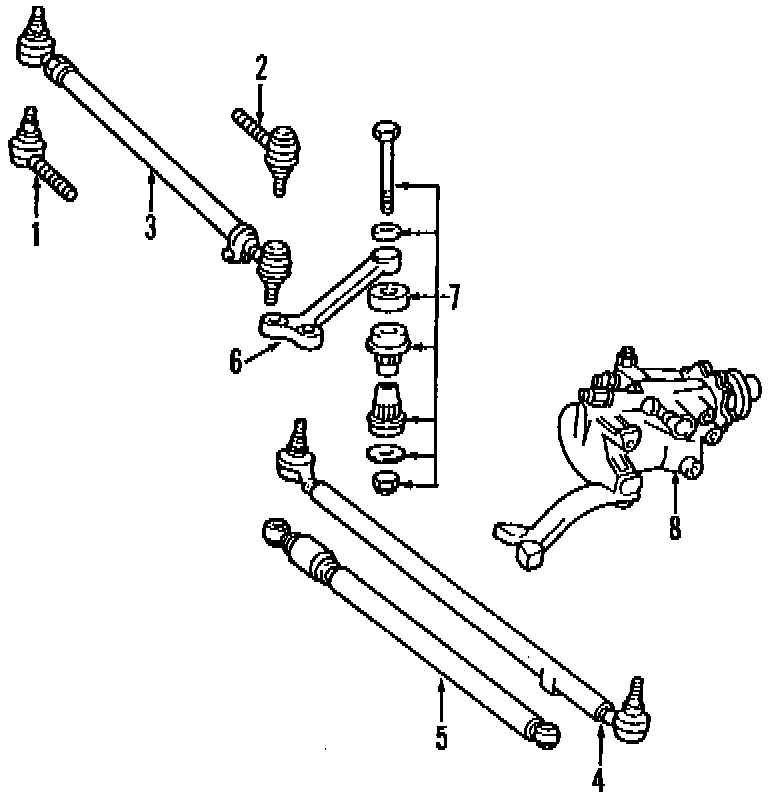 2
1
3
7
6
8
5
4