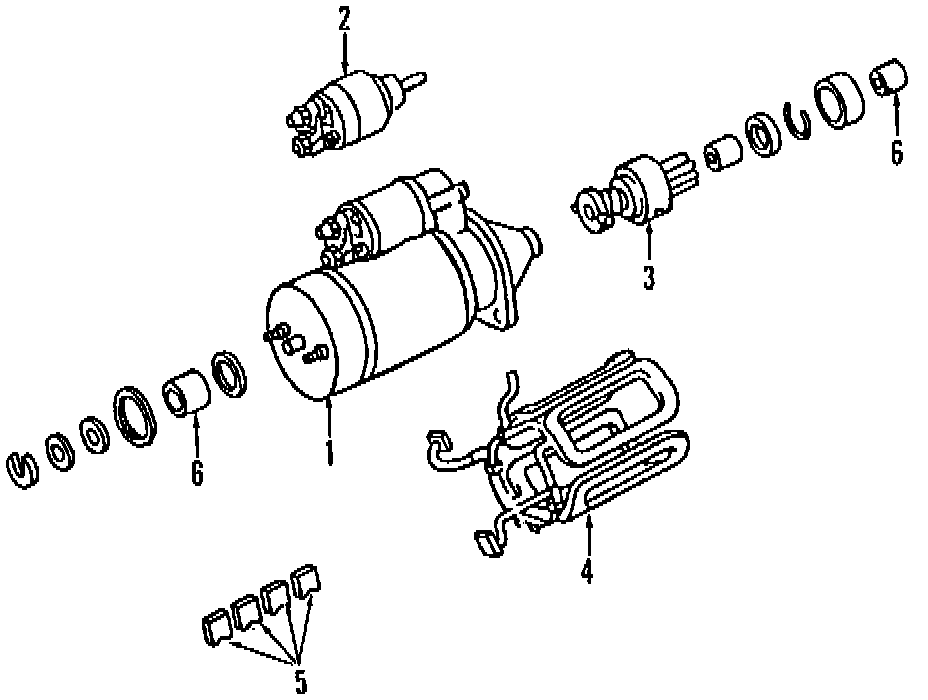 2
6
3
6
1
4
5