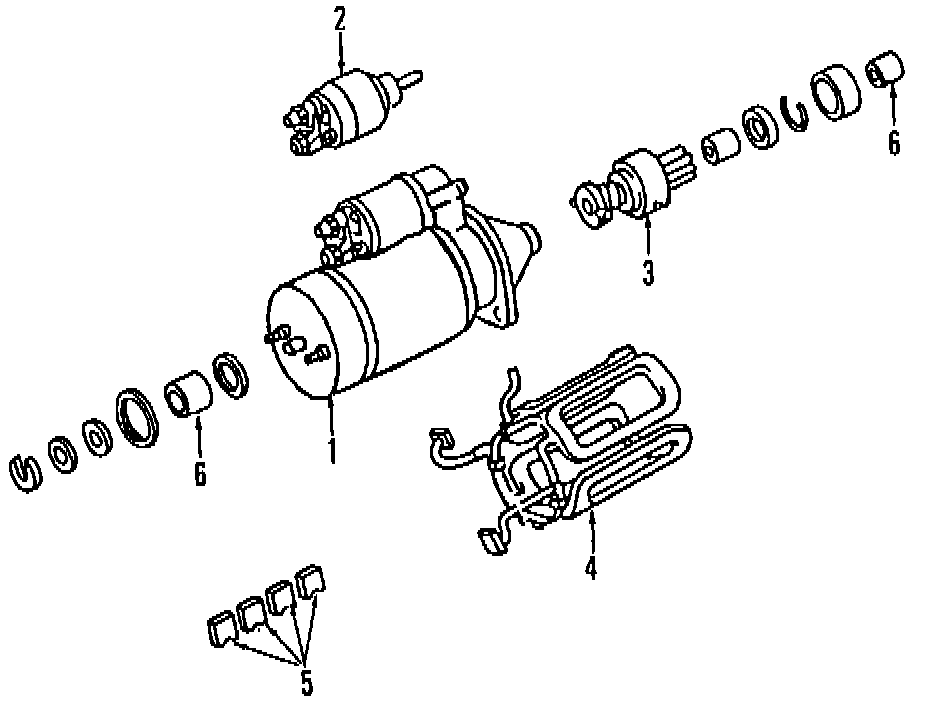 2
6
3
1
6
4
5