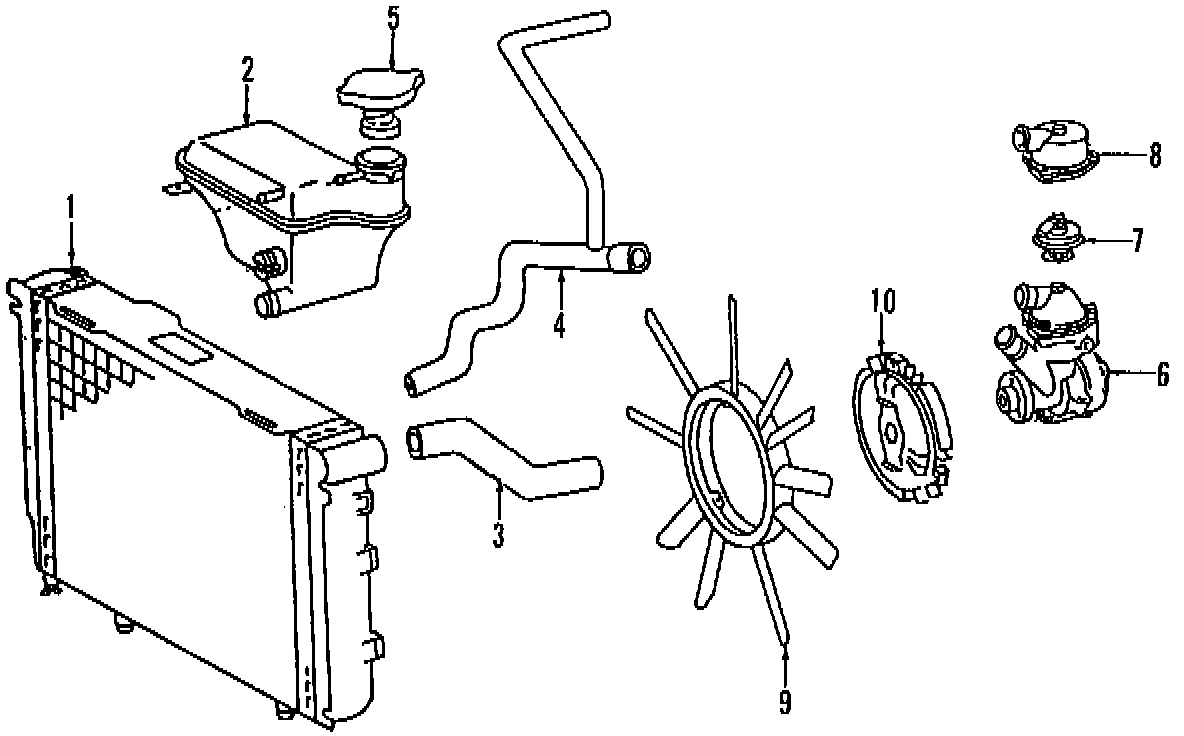 5
2
8
1
7
4
10
6
3
9