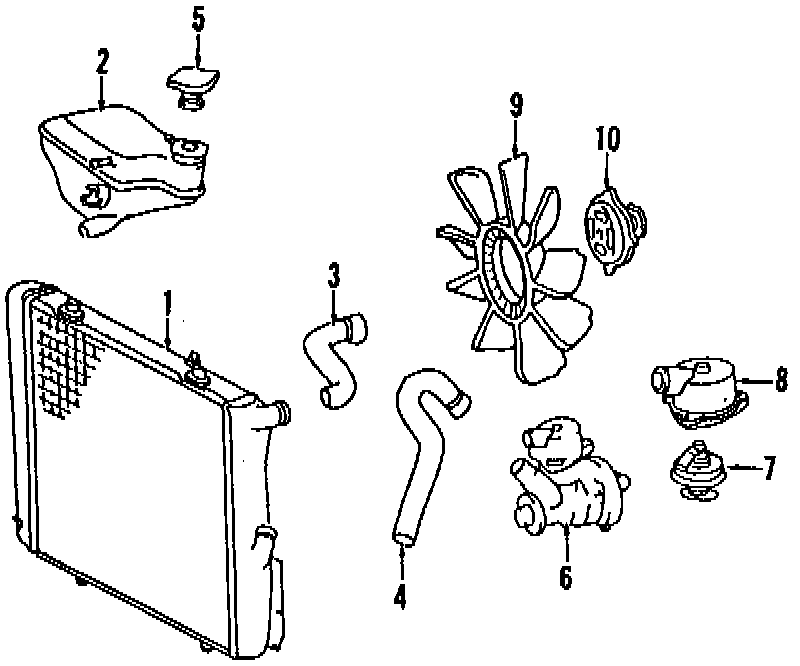 5
2
9
10
3
1
8
7
6
4