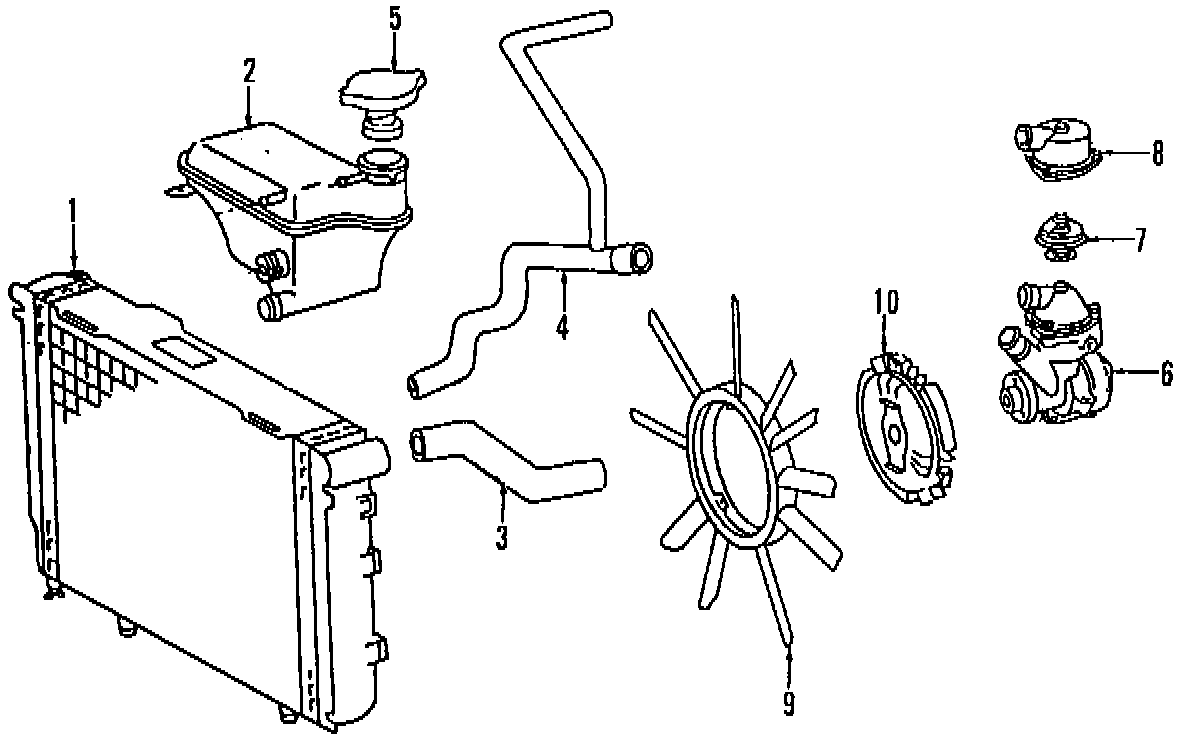 5
2
8
1
7
4
10
6
3
9