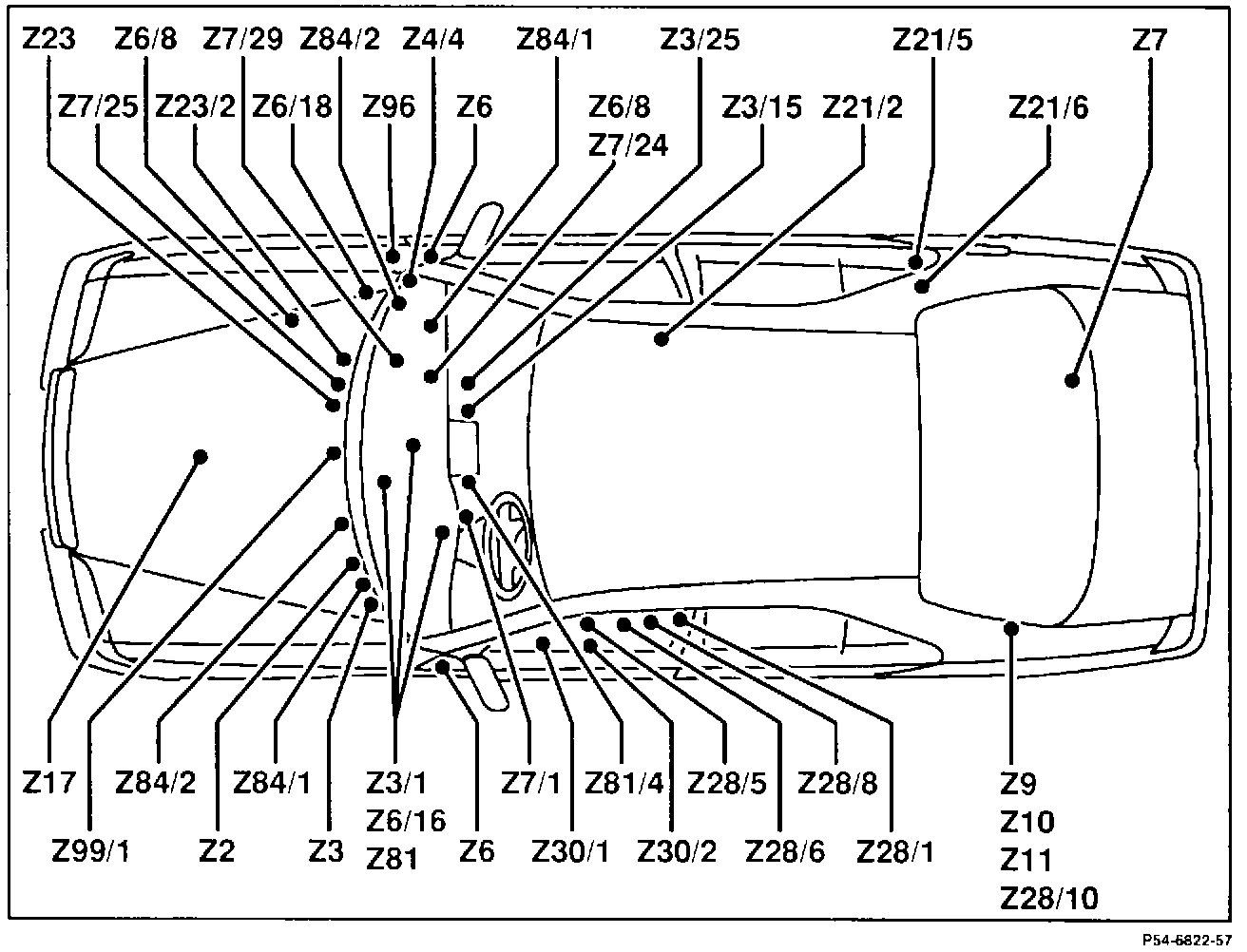 Z23 Z6/8 Z7/29 Z84/2 Z4/4 Z84/1 Z3/25 Z21/5 Z7

Z7/25 Z23/2 Z6/18 Z96 Z6 Z6/8 Z7/24 Z3/15 Z21/2 Z21/6

Z17 Z84/2 Z84/1 Z3/1 Z6/16 Z81 Z7/1 Z81/4 Z28/5 Z28/8 Z9 Z10 Z11 Z28/10

Z99/1 Z2 Z3 Z6 Z30/1 Z30/2 Z28/6 Z28/1

P54-6822-57