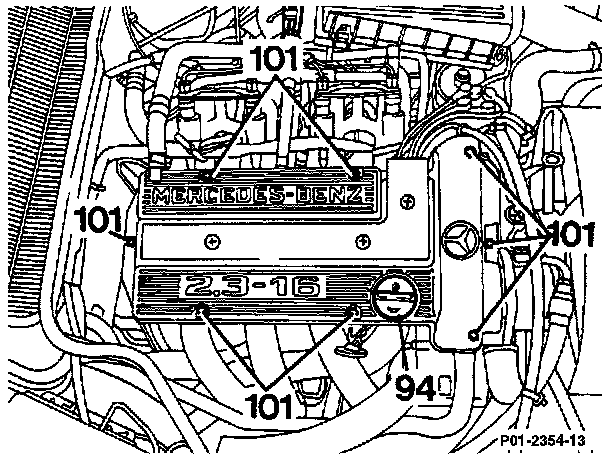 101
MERCEDES-BENZ
101
101
2.3-16
101
94
P01-2354-13