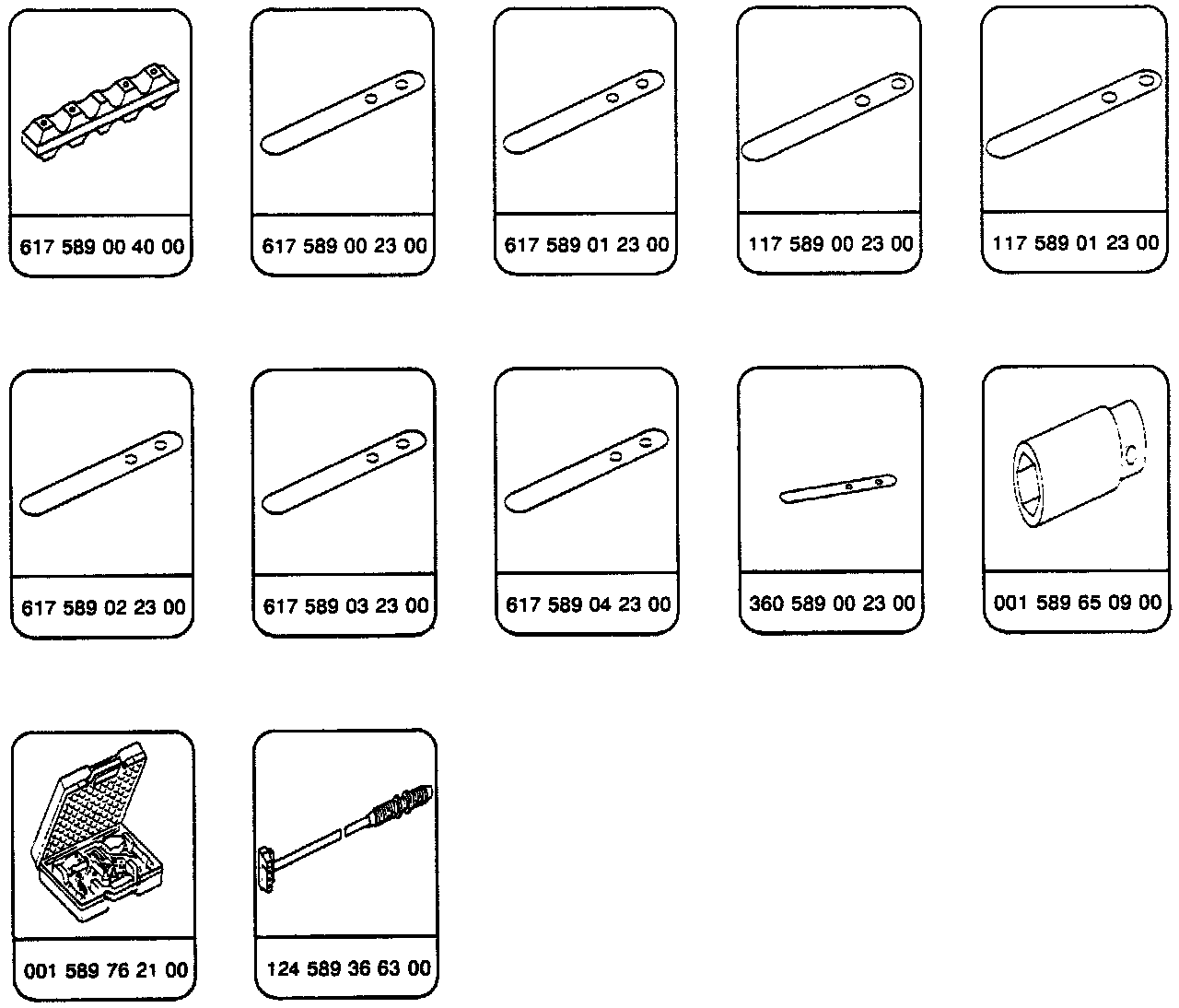 617 589 00 40 00

617 589 00 23 00

617 589 01 23 00

117 589 00 23 00

117 589 01 23 00

617 589 02 23 00

617 589 03 23 00

617 589 04 23 00

360 589 00 23 00

001 589 65 09 00

001 589 76 21 00

124 589 36 63 00