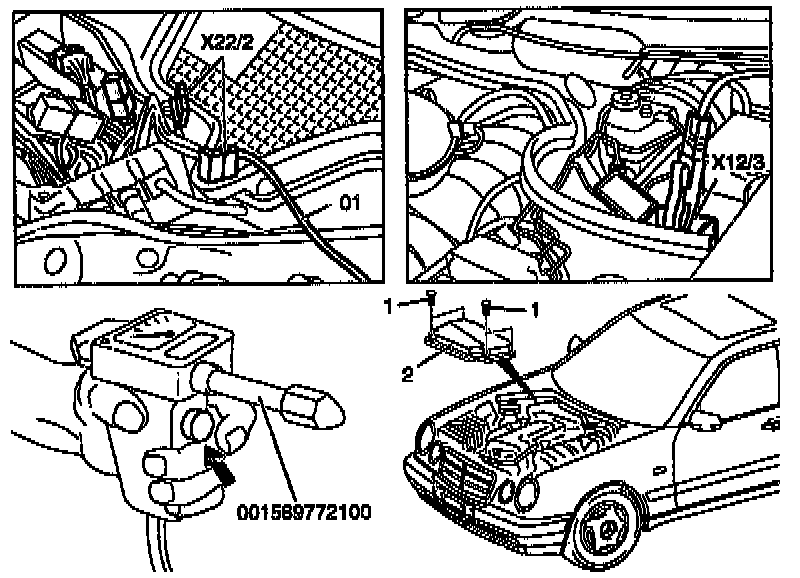 X22/2

01

X12/3

1

1

2

001589772100