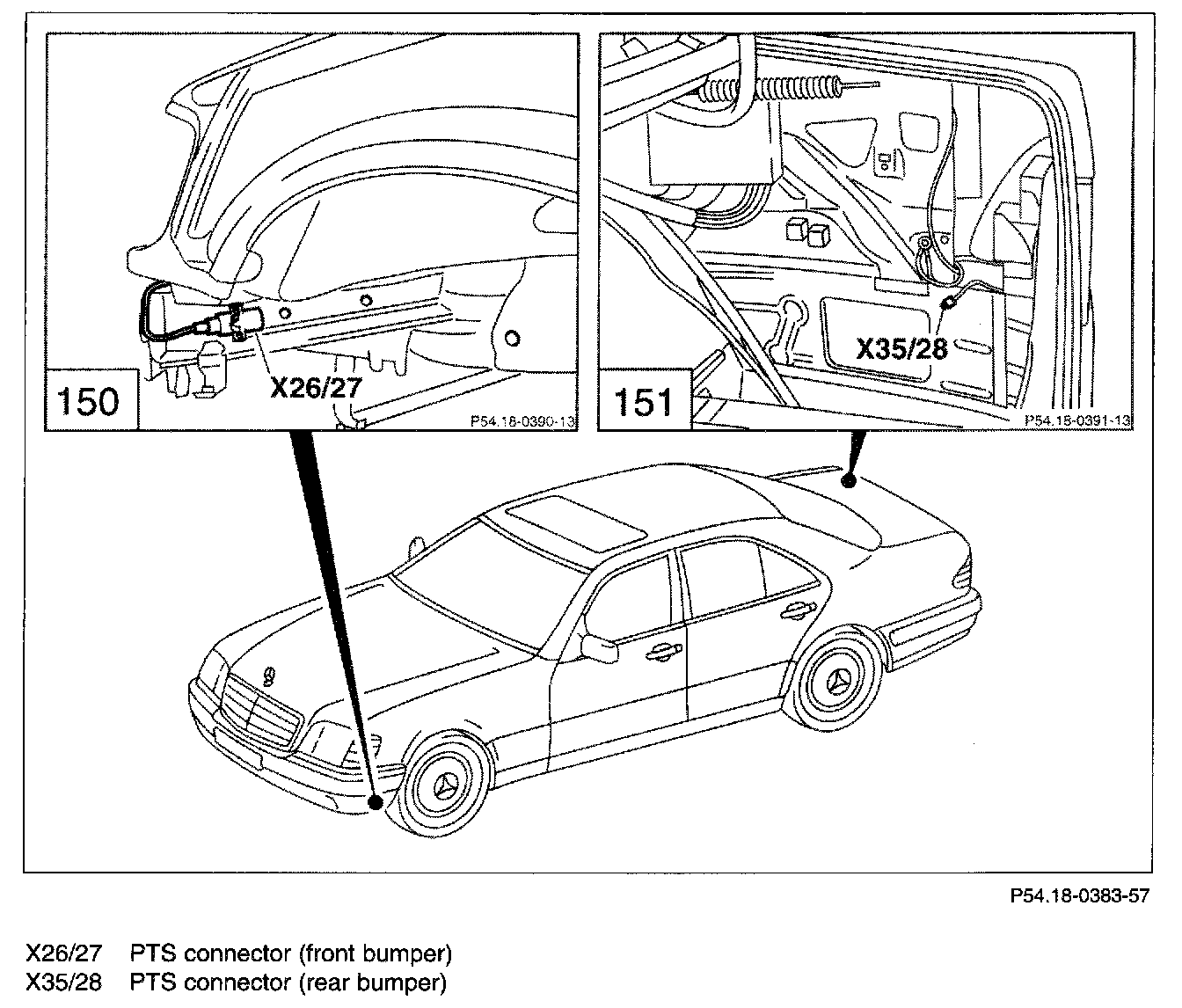 150

X26/27

P54.18-0390-13

151

X35/28

P54.18-0391-13

P54.18-0383-57

X26/27 PTS connector (front bumper)
X35/28 PTS connector (rear bumper)