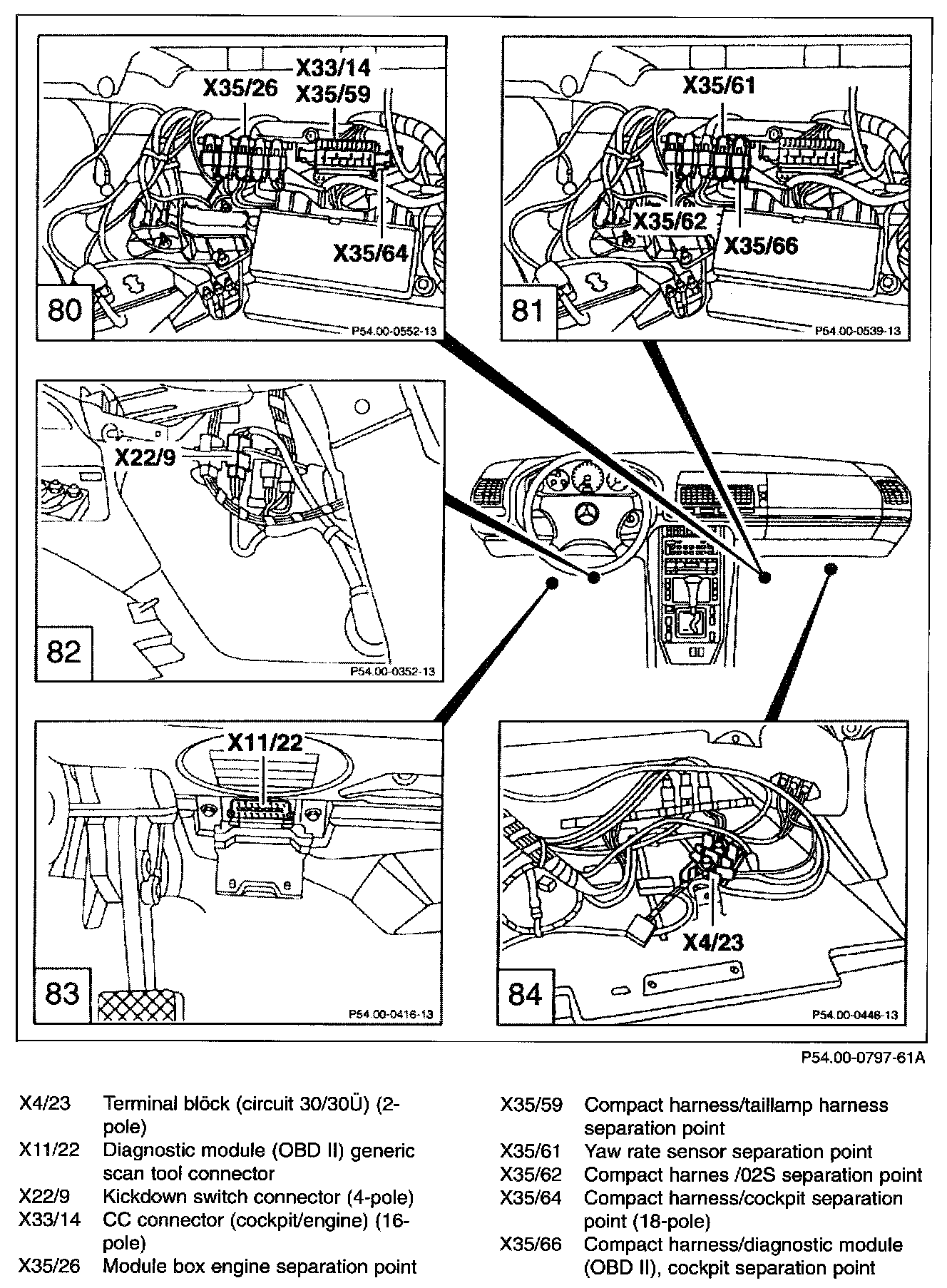 X33/14
X35/26
X35/59
X35/64
80
P54.00-0552-13

X35/61
X35/62
X35/66
81
P54.00-0539-13

X22/9
82
P54.00-0352-13

X11/22
83
P54.00-0416-13

X4/23
84
P54.00-0448-13

P54.00-0797-61A

X4/23 Terminal blöck (circuit 30/30Ü) (2-pole)
X11/22 Diagnostic module (OBD II) generic scan tool connector
X22/9 Kickdown switch connector (4-pole)
X33/14 CC connector (cockpit/engine) (16-pole)
X35/26 Module box engine separation point

X35/59 Compact harness/taillamp harness separation point
X35/61 Yaw rate sensor separation point
X35/62 Compact harnes /02S separation point
X35/64 Compact harness/cockpit separation point (18-pole)
X35/66 Compact harness/diagnostic module (OBD II), cockpit separation point