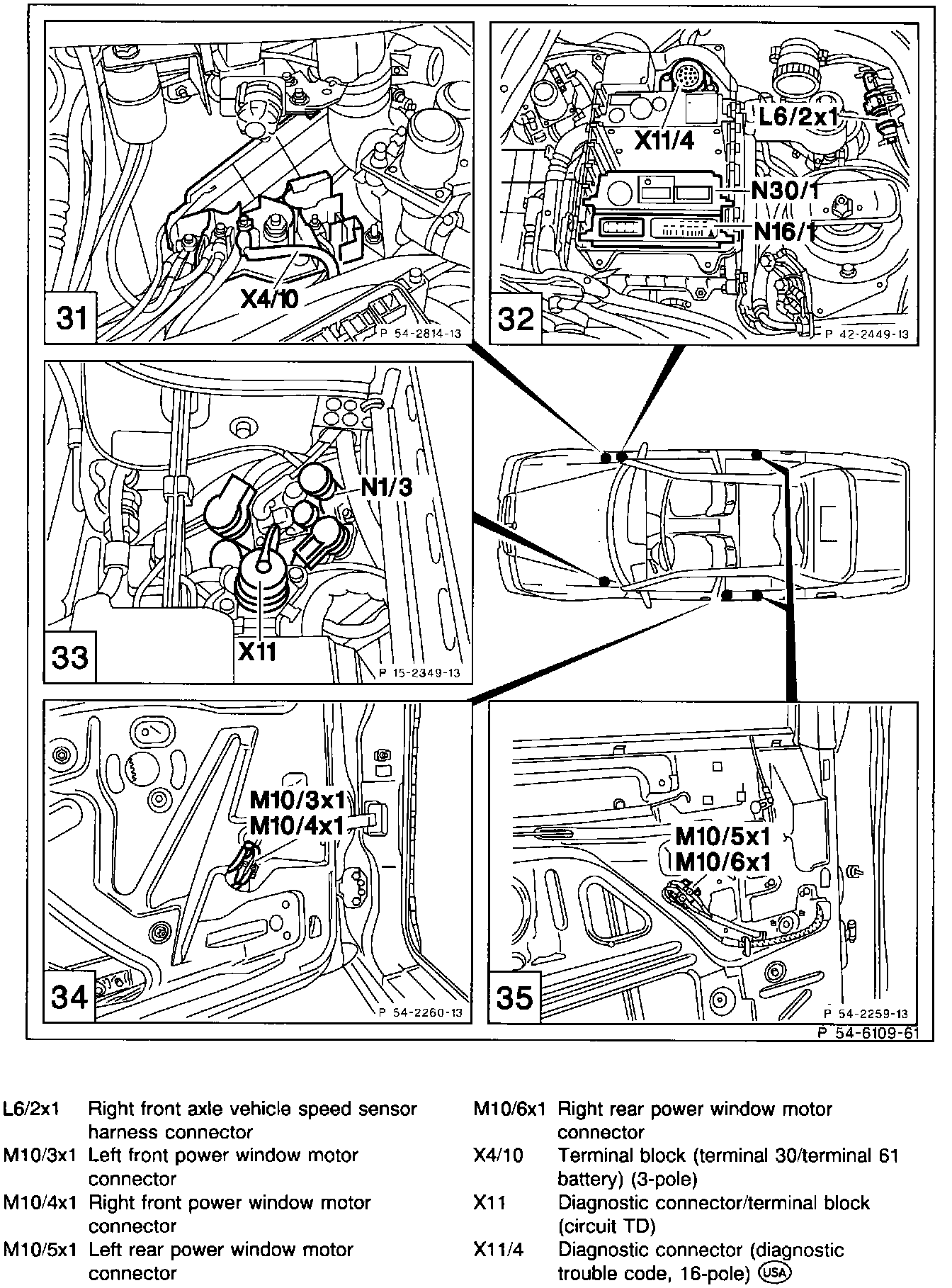 X4/10
31
P 54-2814-13

X11/4
L6/2x1
N30/1
N16/1
32
P 42-2449-13

N1/3
X11
33
P 15-2349-13

M10/3x1
M10/4x1
34
P 54-2260-13

M10/5x1
M10/6x1
35
P 54-2259-13

P 54-6109-61

L6/2x1 Right front axle vehicle speed sensor harness connector
M10/3x1 Left front power window motor connector
M10/4x1 Right front power window motor connector
M10/5x1 Left rear power window motor connector

M10/6x1 Right rear power window motor connector
X4/10 Terminal block (terminal 30/terminal 61 battery) (3-pole)
X11 Diagnostic connector/terminal block (circuit TD)
X11/4 Diagnostic connector (diagnostic trouble code, 16-pole) USA