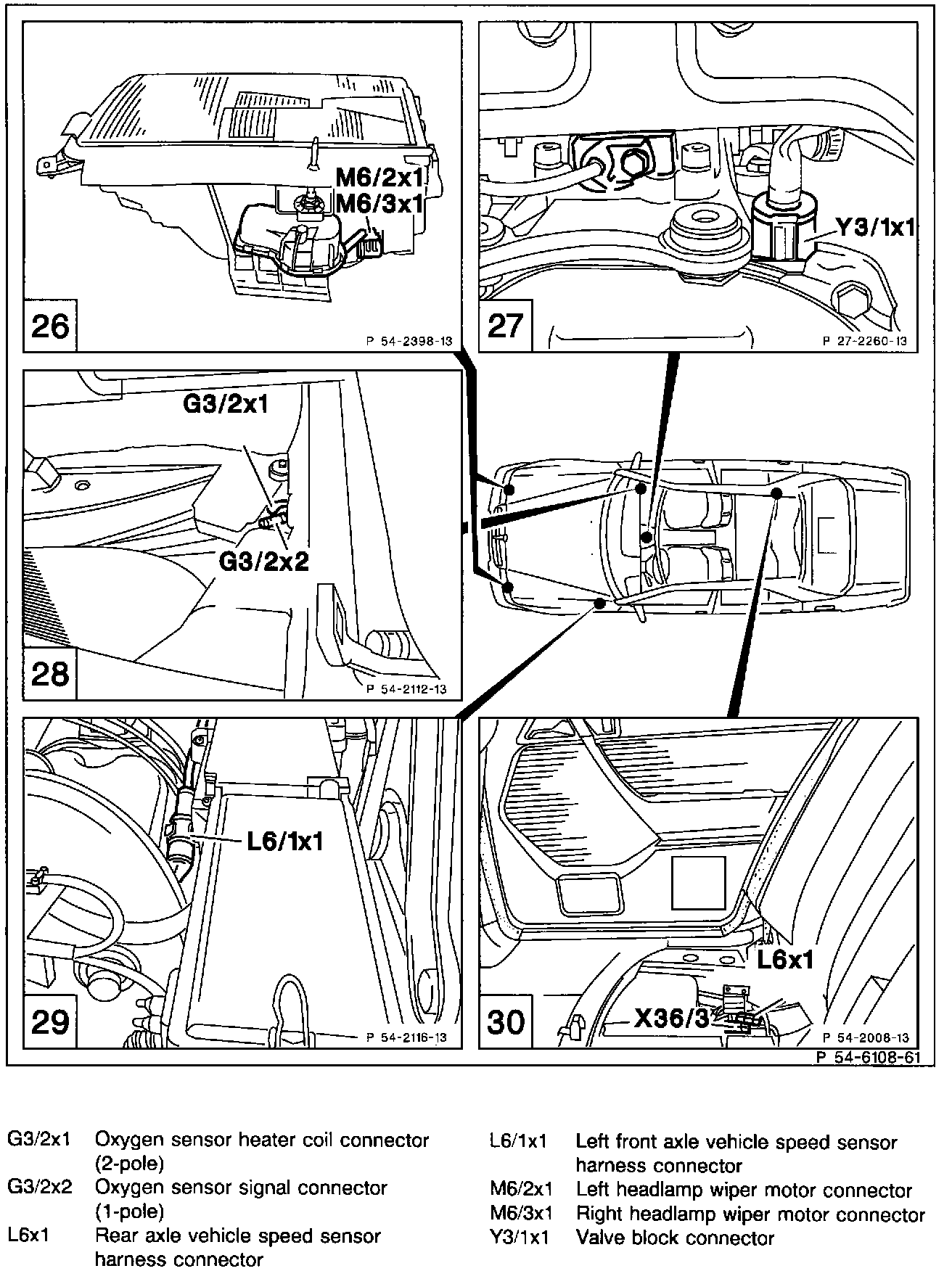 M6/2x1
M6/3x1

26

P 54-2398-13

Y3/1x1

27

P 27-2260-13

G3/2x1

G3/2x2

28

P 54-2112-13

L6/1x1

29

P 54-2116-13

L6x1

X36/3

30

P 54-2008-13

P 54-6108-61

G3/2x1 Oxygen sensor heater coil connector (2-pole)
G3/2x2 Oxygen sensor signal connector (1-pole)
L6x1 Rear axle vehicle speed sensor harness connector

L6/1x1 Left front axle vehicle speed sensor harness connector
M6/2x1 Left headlamp wiper motor connector
M6/3x1 Right headlamp wiper motor connector
Y3/1x1 Valve block connector