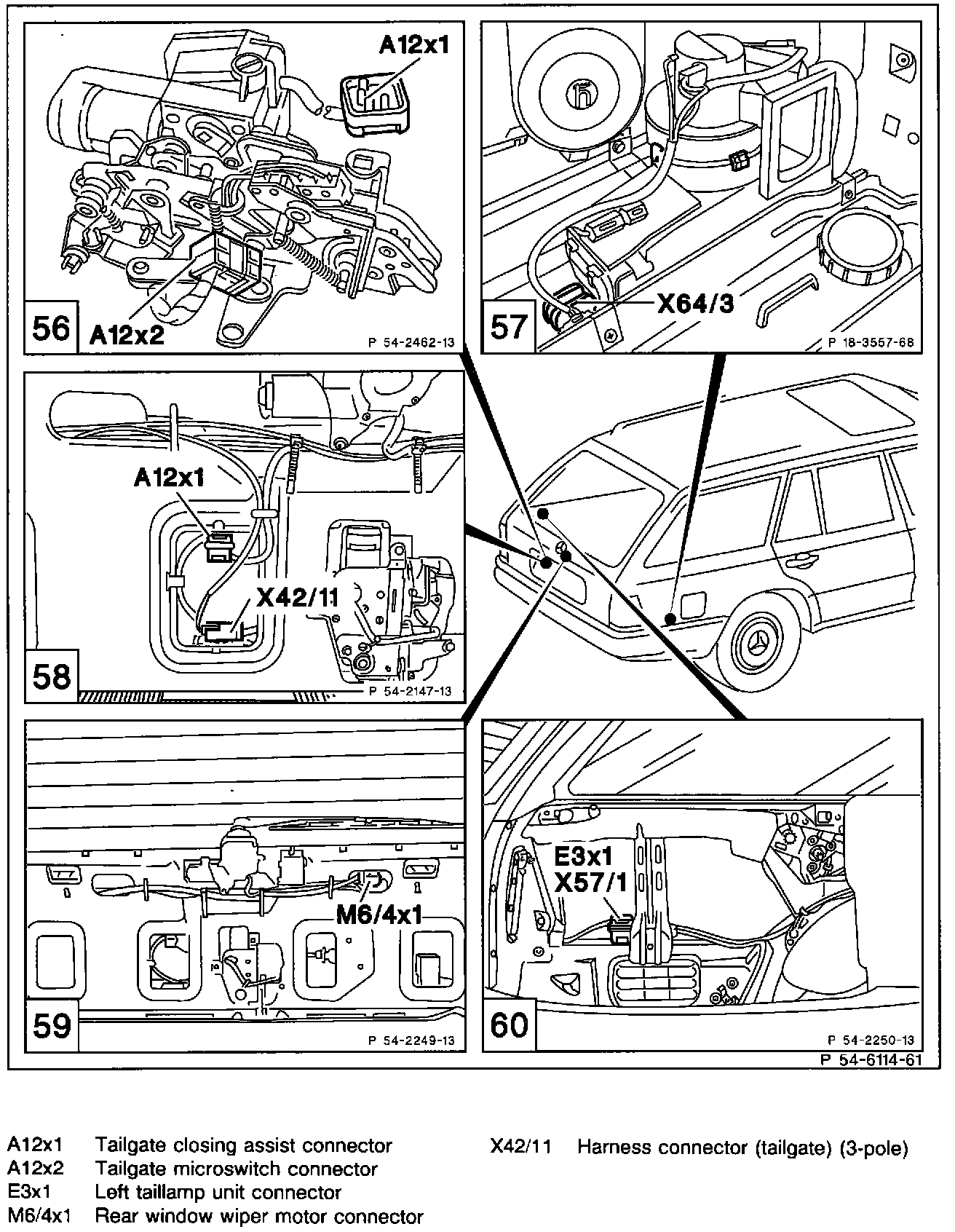 A12x1

56 A12x2

P 54-2462-13

57 X64/3

P 18-3557-68

A12x1

X42/11

58

P 54-2147-13

M6/4x1

59

P 54-2249-13

E3x1
X57/1

60

P 54-2250-13

P 54-6114-61

A12x1 Tailgate closing assist connector
A12x2 Tailgate microswitch connector
E3x1 Left taillamp unit connector
M6/4x1 Rear window wiper motor connector

X42/11 Harness connector (tailgate) (3-pole)