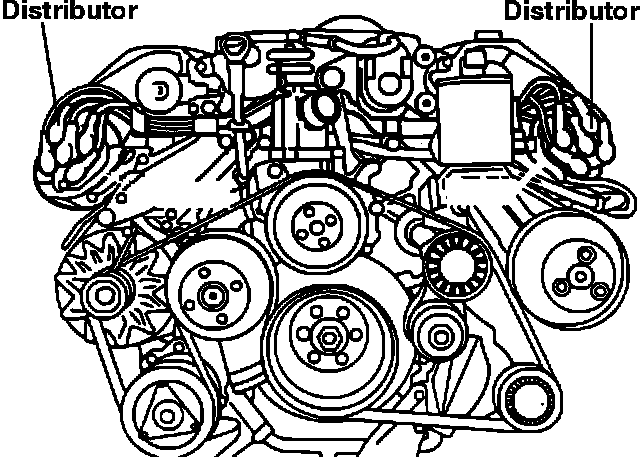 Distributor

Distributor