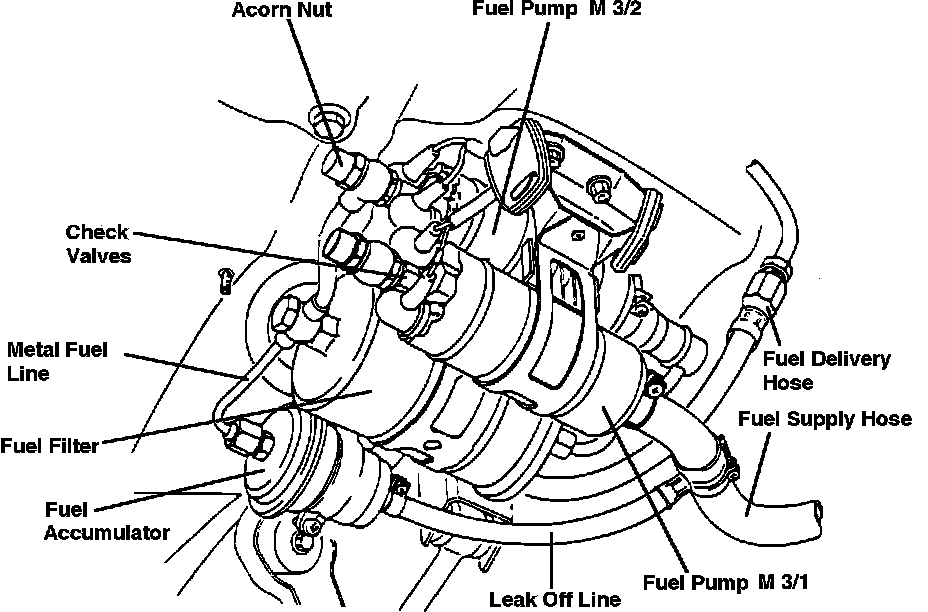 Acorn Nut
Fuel Pump M 3/2
Check Valves
Metal Fuel Line
Fuel Filter
Fuel Accumulator
Fuel Delivery Hose
Fuel Supply Hose
Fuel Pump M 3/1
Leak Off Line