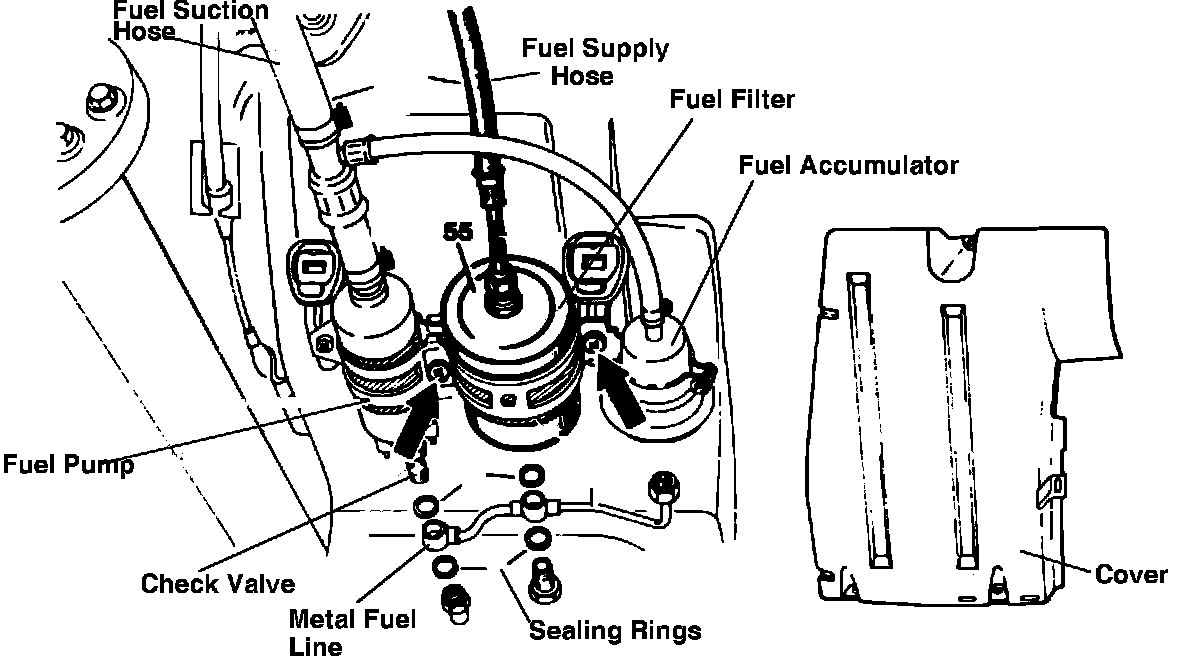 Fuel Suction Hose
Fuel Supply Hose
Fuel Filter
Fuel Accumulator
55
Fuel Pump
Check Valve
Metal Fuel Line
Sealing Rings
Cover