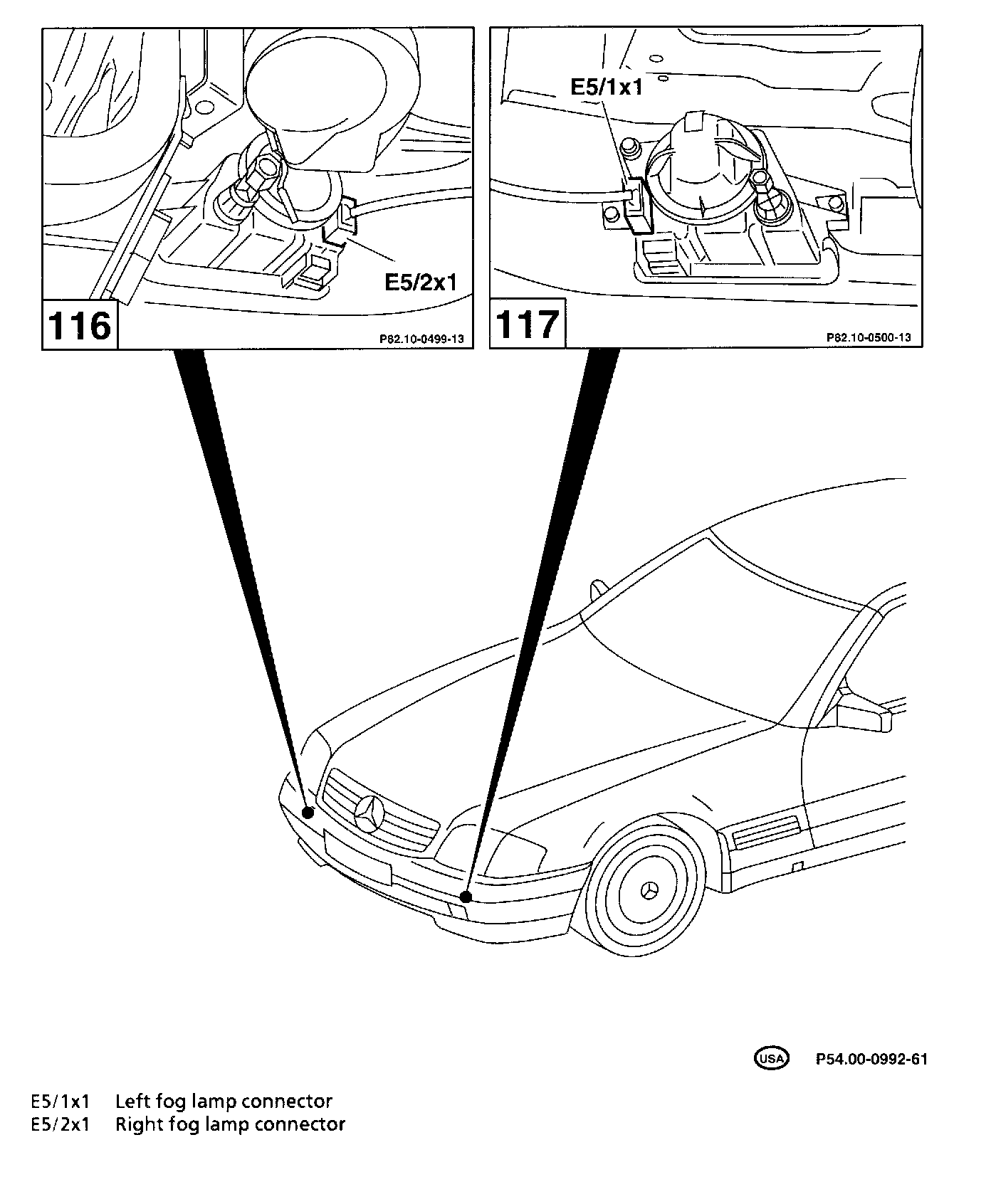 E5/2x1

116

P82.10-0499-13

E5/1x1

117

P82.10-0500-13

USA P54.00-0992-61

E5/1x1 Left fog lamp connector
E5/2x1 Right fog lamp connector