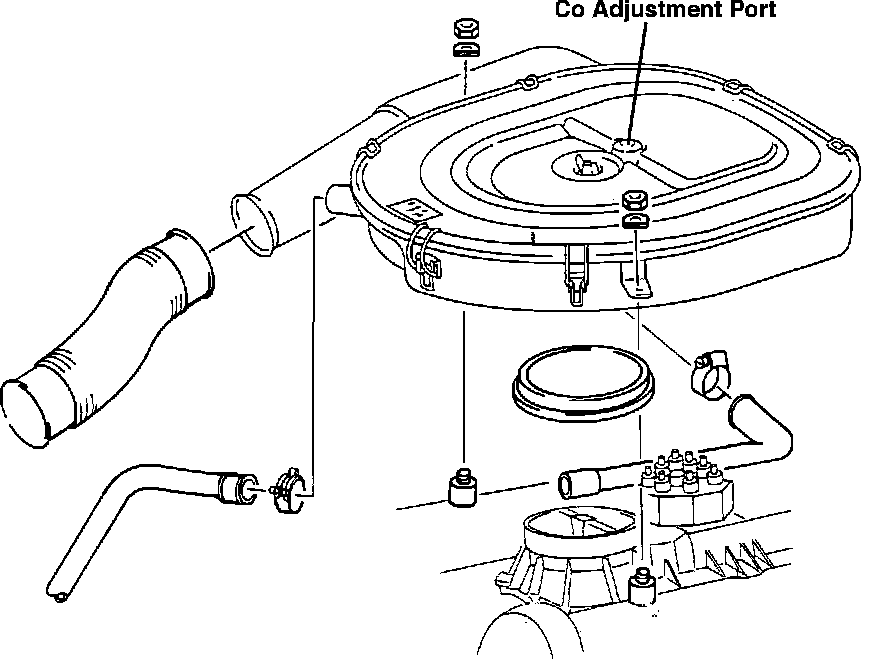 Co Adjustment Port