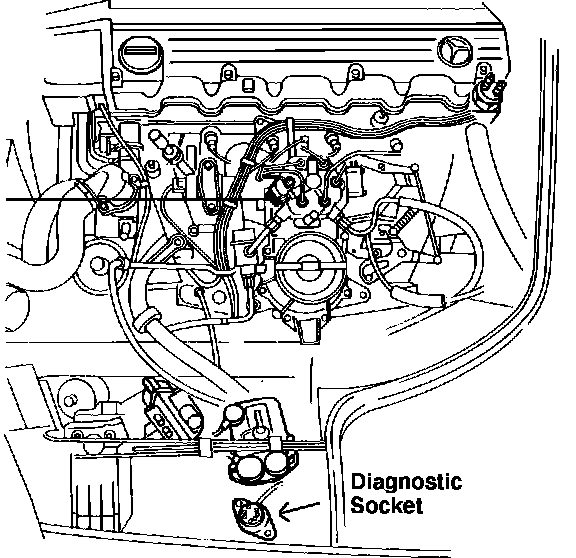 Diagnostic Socket