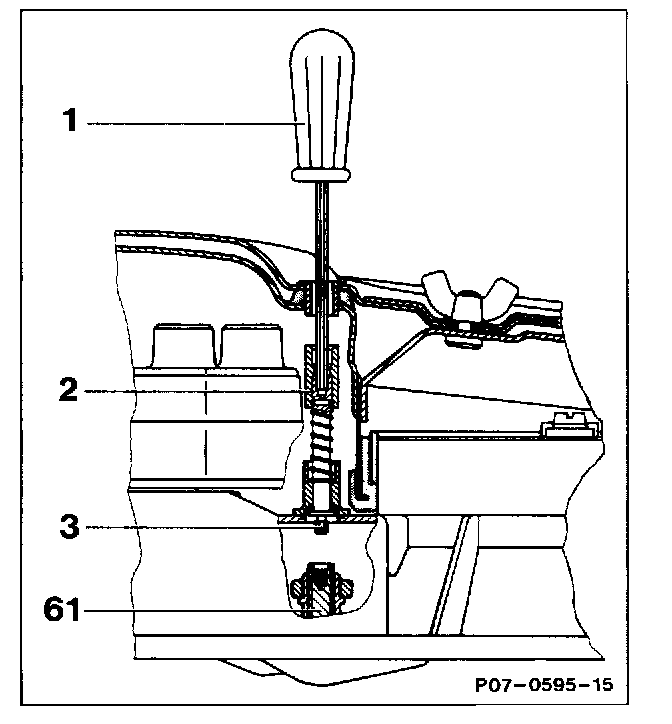 1
2
3
61
P07-0595-15