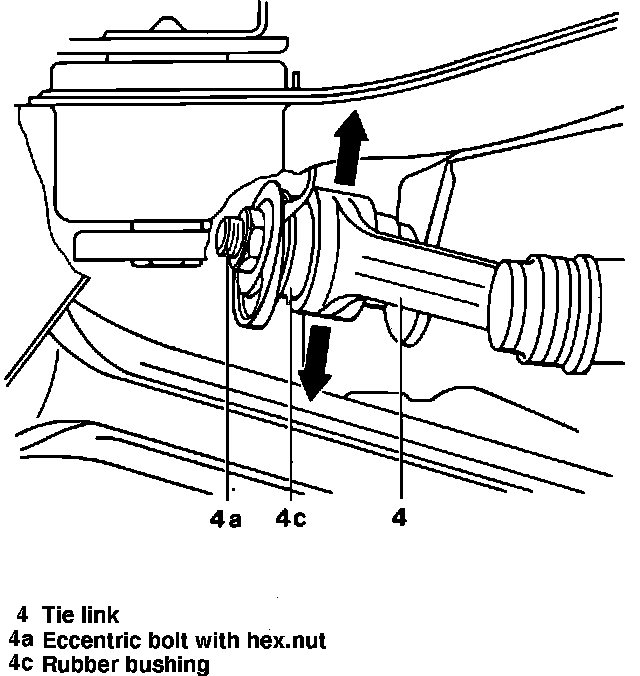 4a 4c 4

4 Tie link
4a Eccentric bolt with hex.nut
4c Rubber bushing