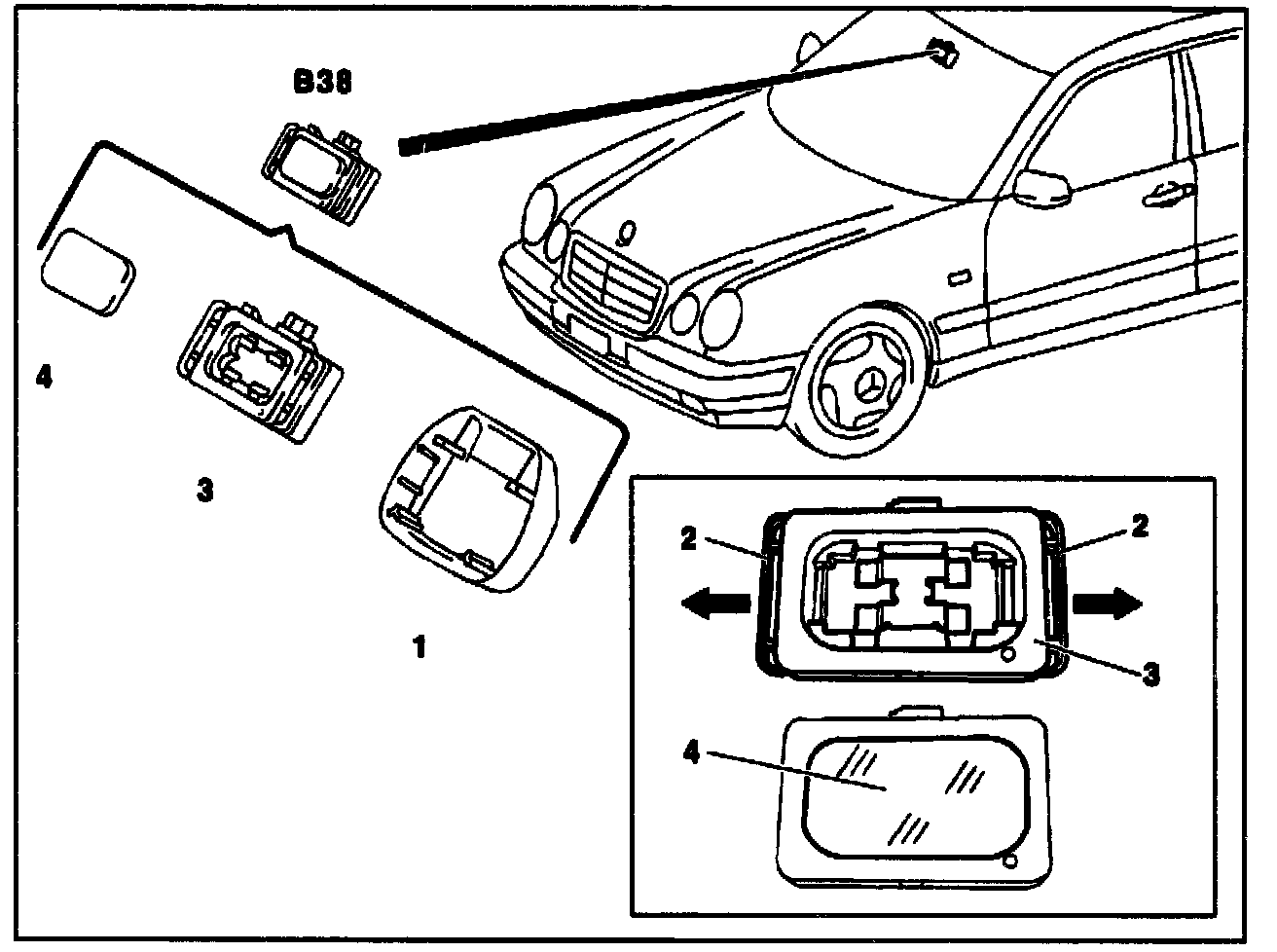 B38

4

3

1

2

2

3

4