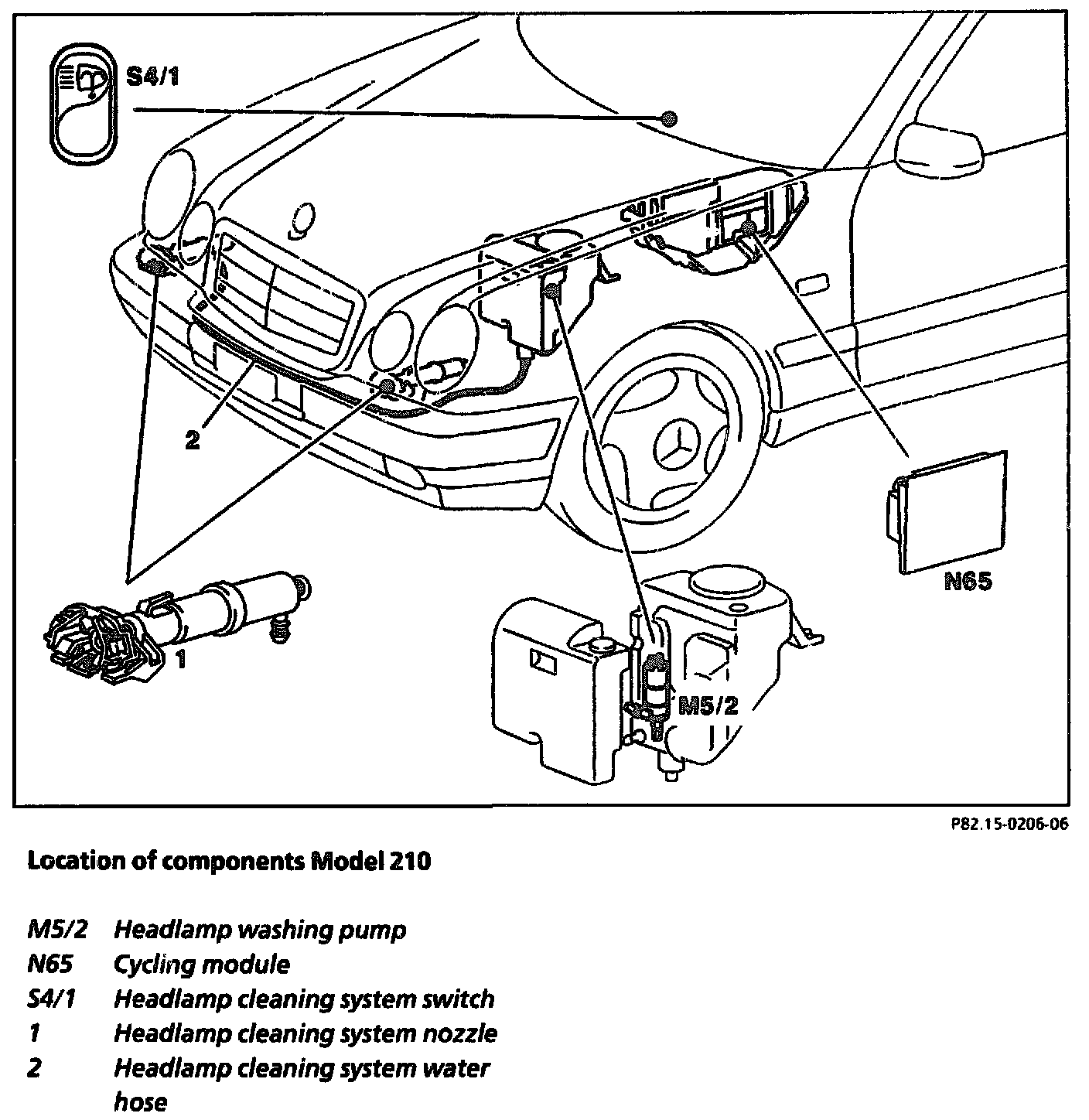 S4/1

2

N65

1

M5/2

P82.15-0206-06

Location of components Model 210

M5/2 Headlamp washing pump
N65 Cycling module
S4/1 Headlamp cleaning system switch
1 Headlamp cleaning system nozzle
2 Headlamp cleaning system water hose