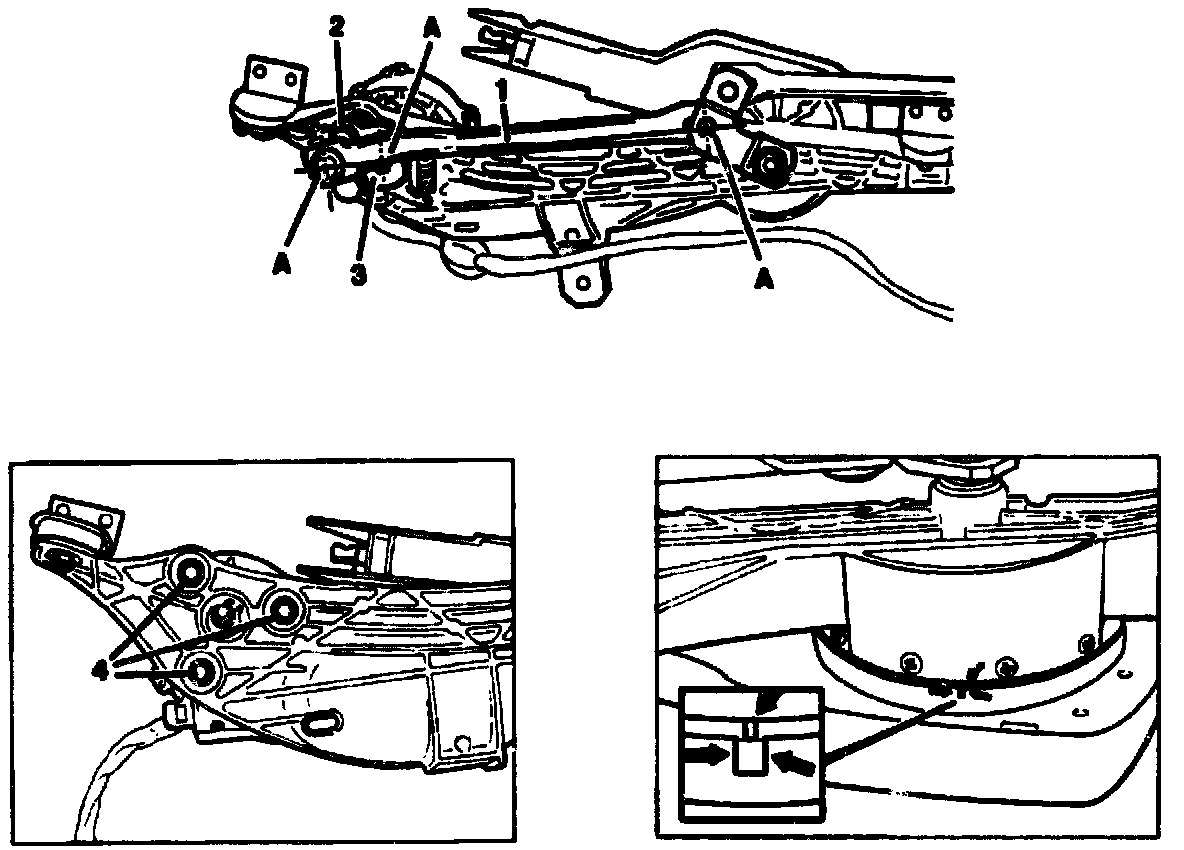 2
A
1
A
3
A
4