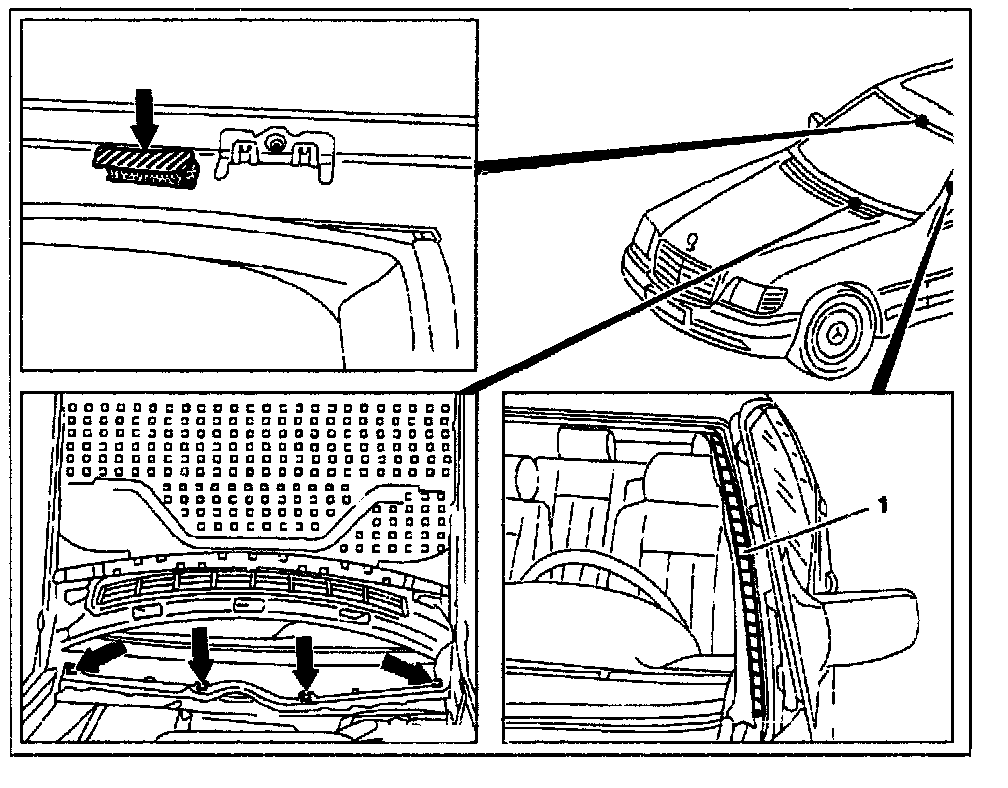 1