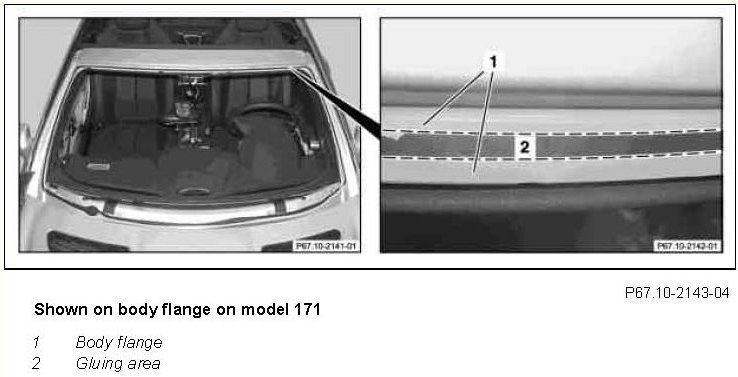 P67.10-2141-01

1

2

P67.10-2142-01

P67.10-2143-04

Shown on body flange on model 171

1 Body flange
2 Gluing area