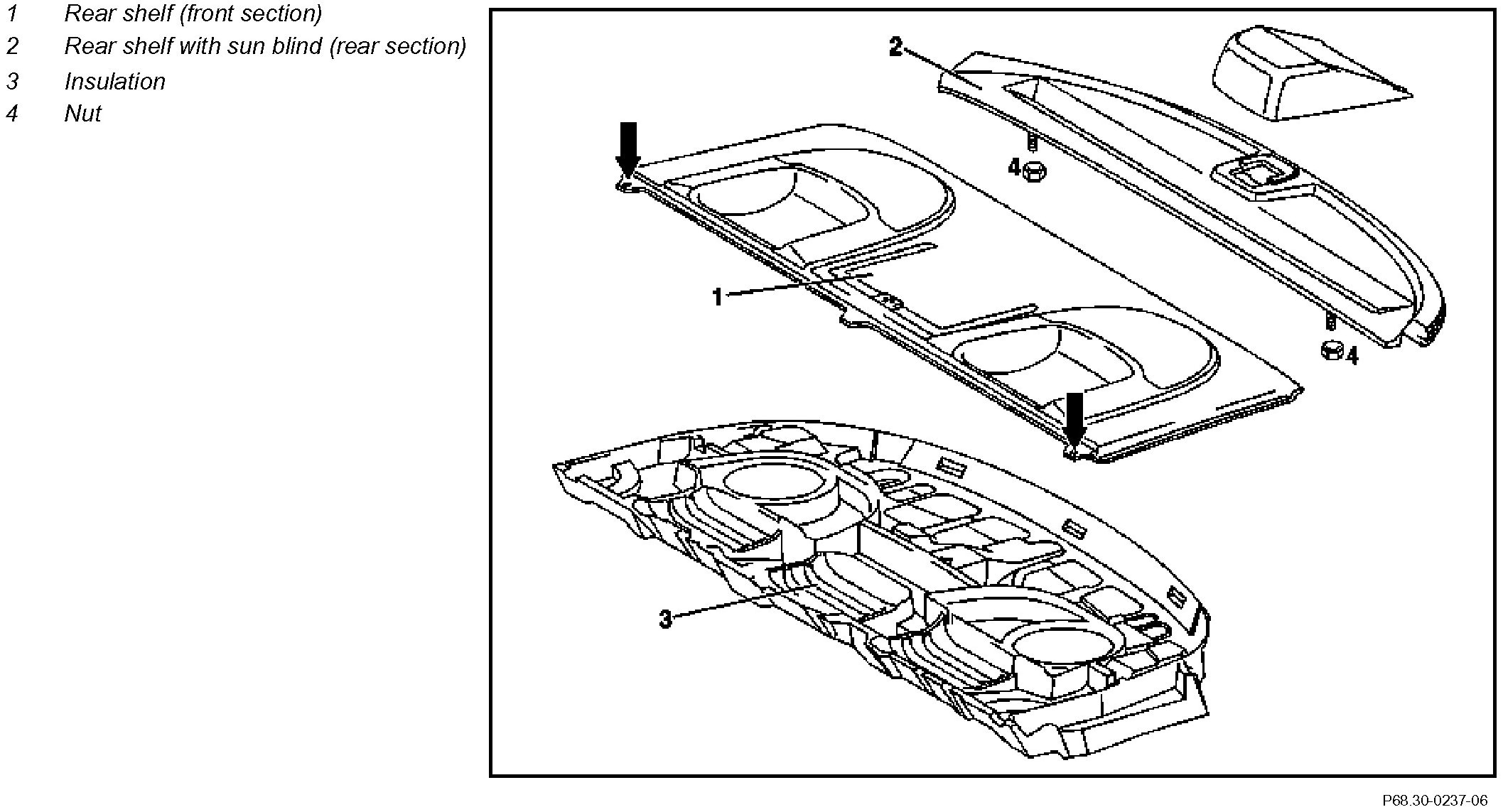 1 Rear shelf (front section)
2 Rear shelf with sun blind (rear section)
3 Insulation
4 Nut

2

4

1

4

3

P68.30-0237-06