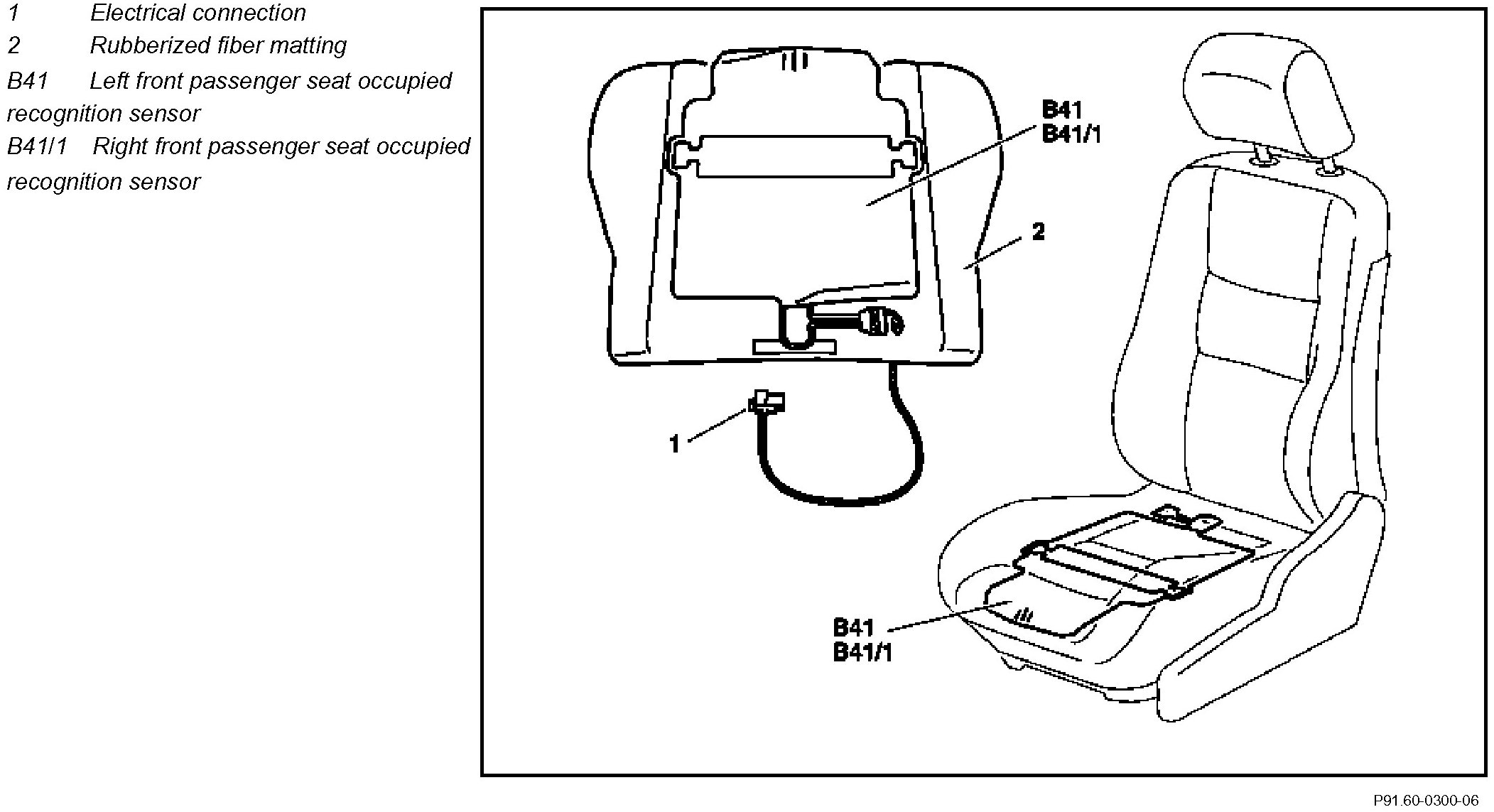 1 Electrical connection
2 Rubberized fiber matting
B41 Left front passenger seat occupied recognition sensor
B41/1 Right front passenger seat occupied recognition sensor

B41
B41/1

2

1

B41
B41/1

P91.60-0300-06