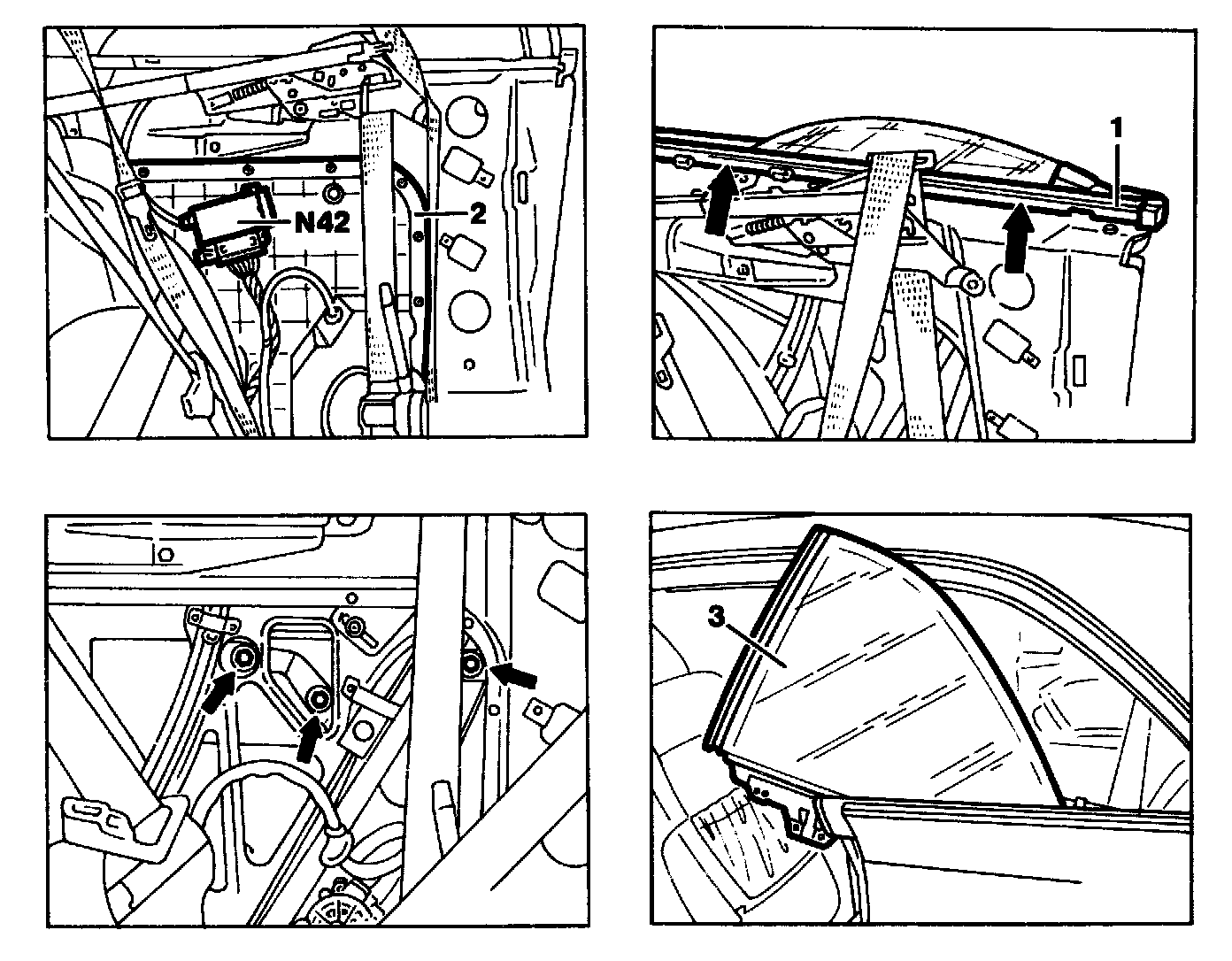 N42
2
1
3