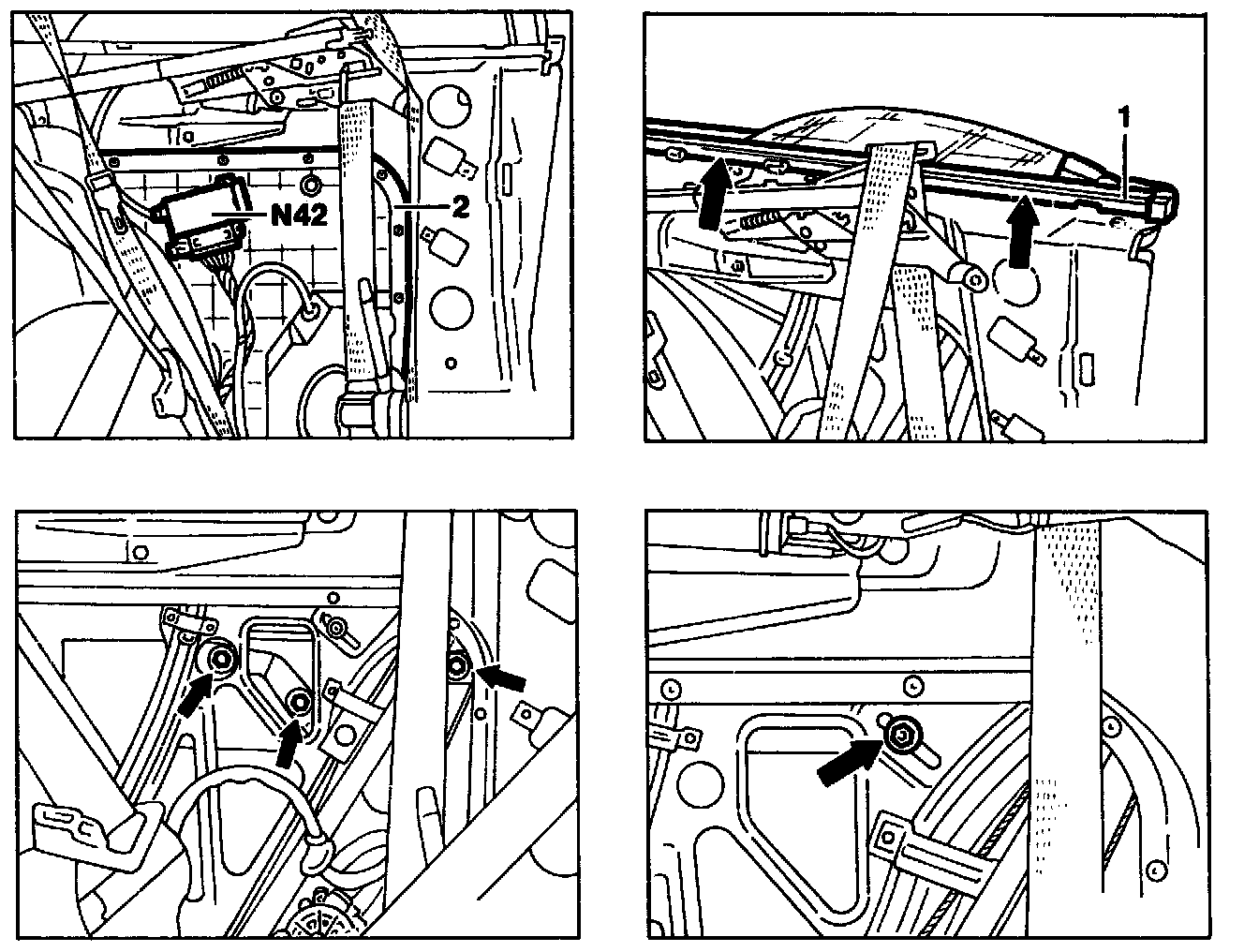 N42
2
1