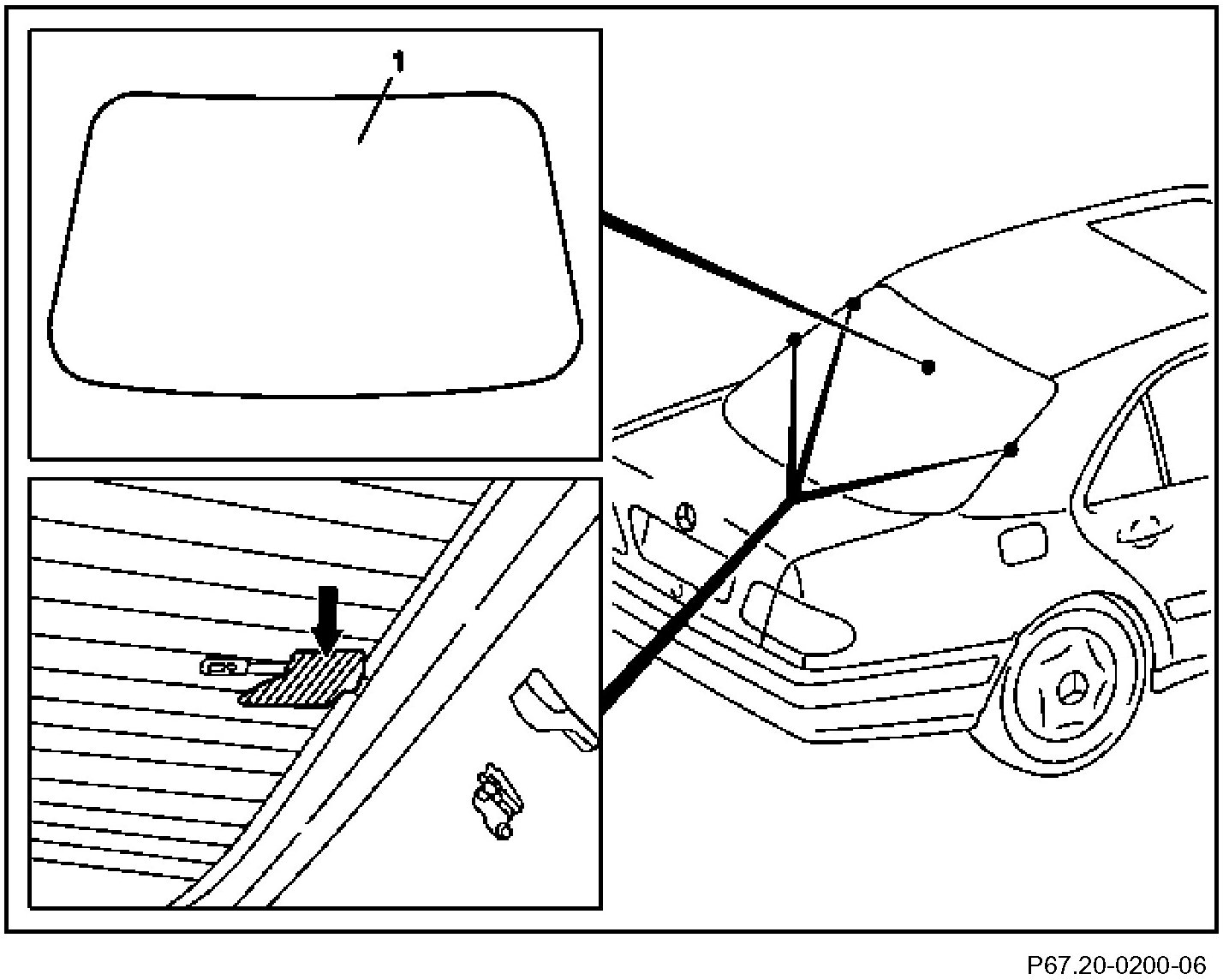 1

P67.20-0200-06