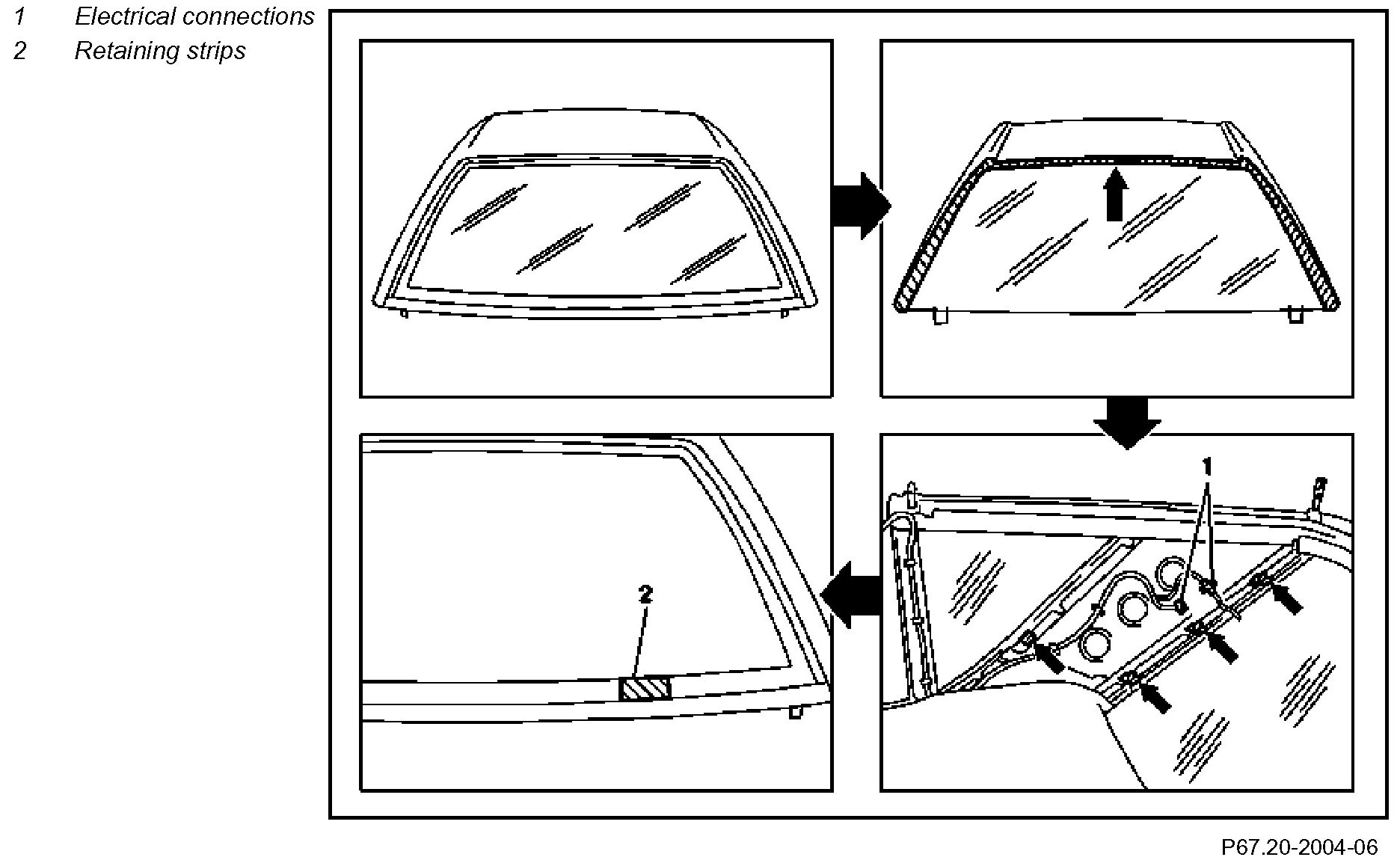 1 Electrical connections
2 Retaining strips

1

2

P67.20-2004-06