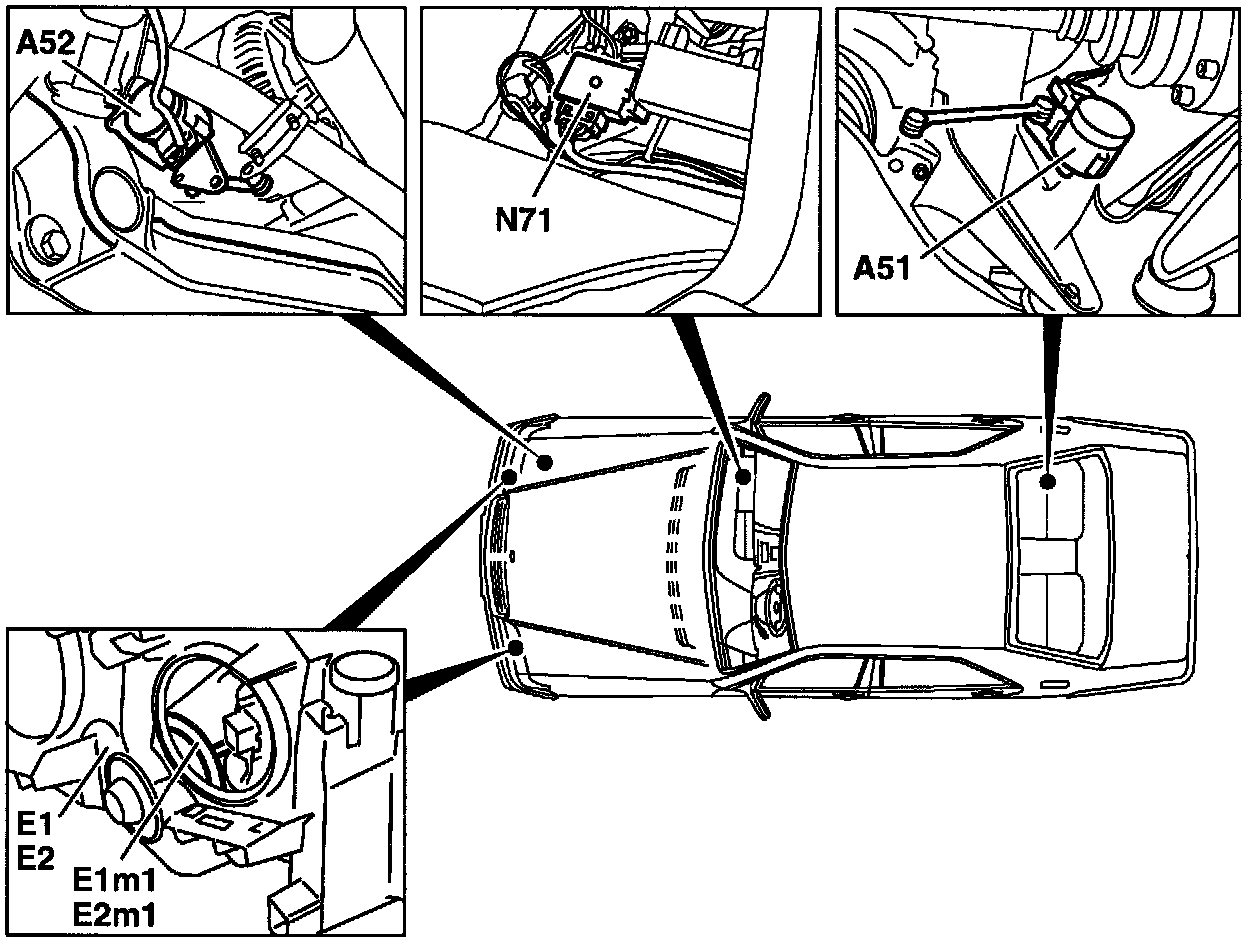 A52

N71

A51

E1
E2

E1m1
E2m1