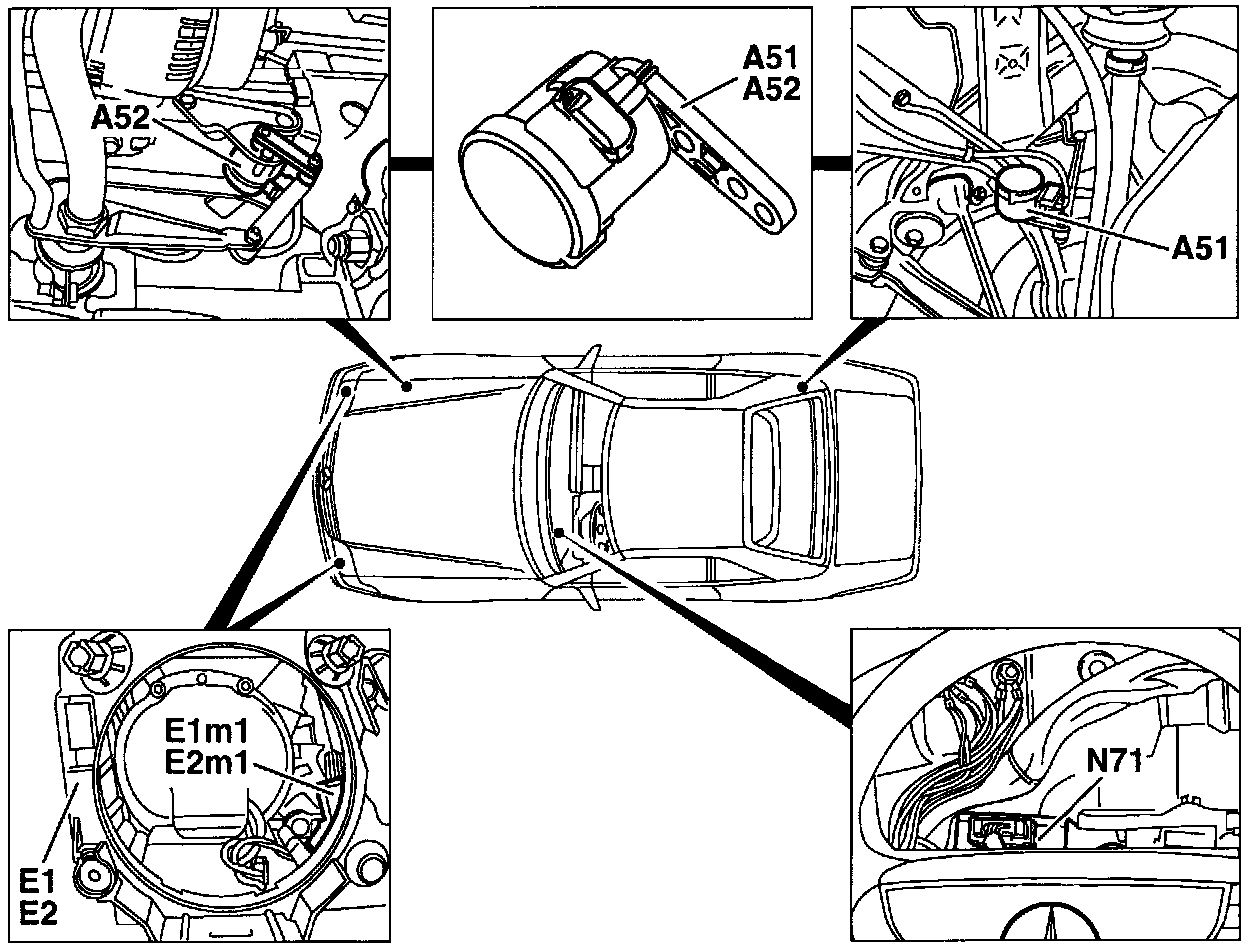 A52

A51
A52

A51

E1m1
E2m1

E1
E2

N71