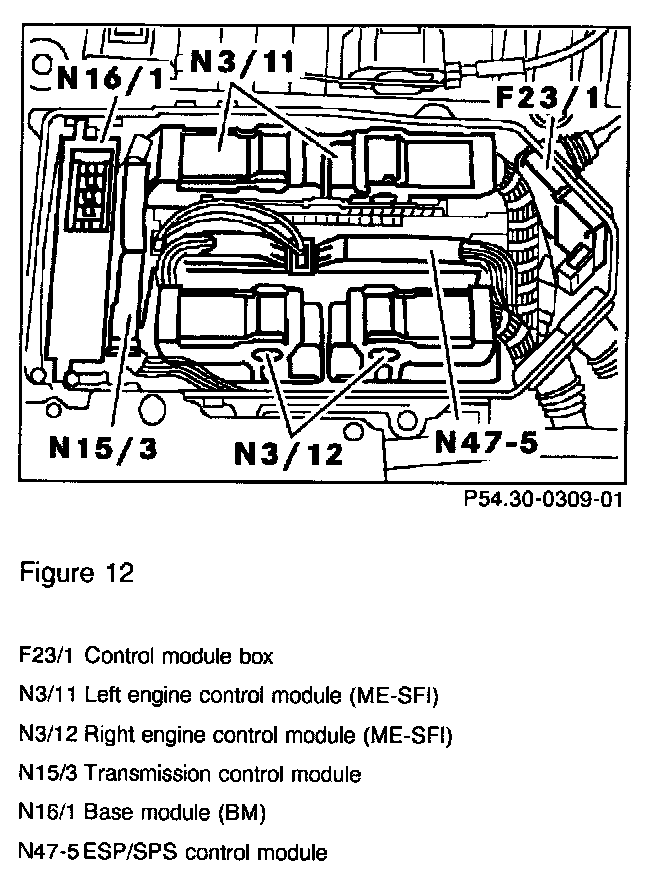 N16/1
N3/11
F23/1
N15/3
N3/12
N47-5
P54.30-0309-01

Figure 12

F23/1 Control module box
N3/11 Left engine control module (ME-SFI)
N3/12 Right engine control module (ME-SFI)
N15/3 Transmission control module
N16/1 Base module (BM)
N47-5 ESP/SPS control module