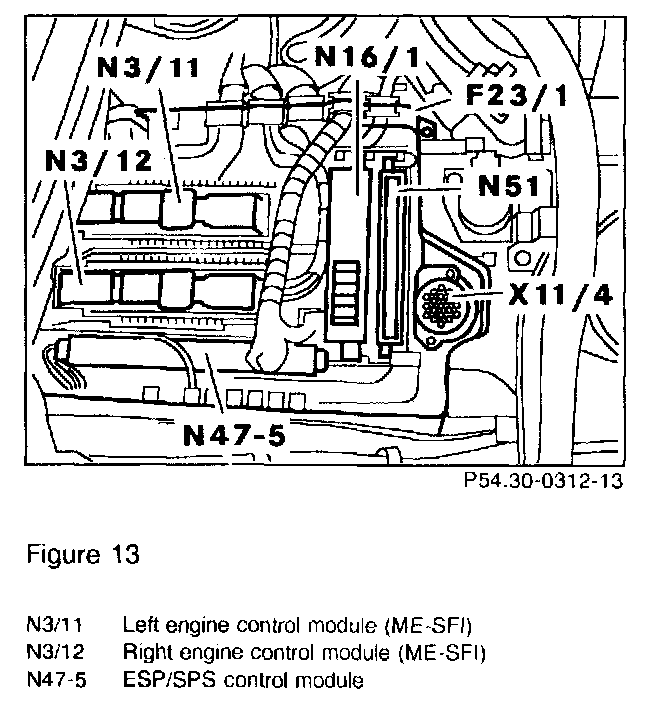 N3/11
N16/1
F23/1
N3/12
N51
X11/4
N47-5

P54.30-0312-13

Figure 13

N3/11 Left engine control module (ME-SFI)
N3/12 Right engine control module (ME-SFI)
N47-5 ESP/SPS control module