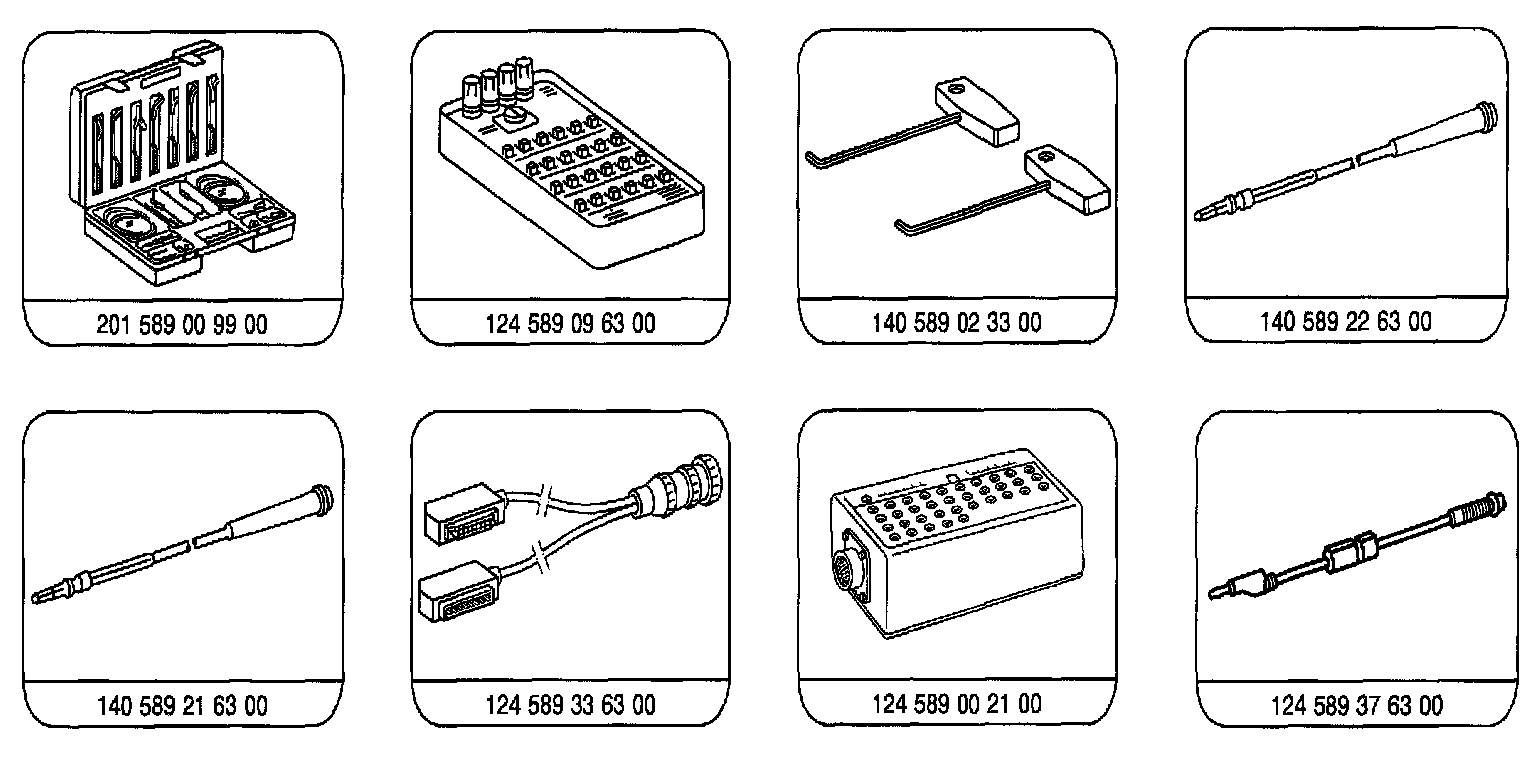 201 589 00 99 00

124 589 09 63 00

140 589 02 33 00

140 589 22 63 00

140 589 21 63 00

124 589 33 63 00

124 589 00 21 00

124 589 37 63 00