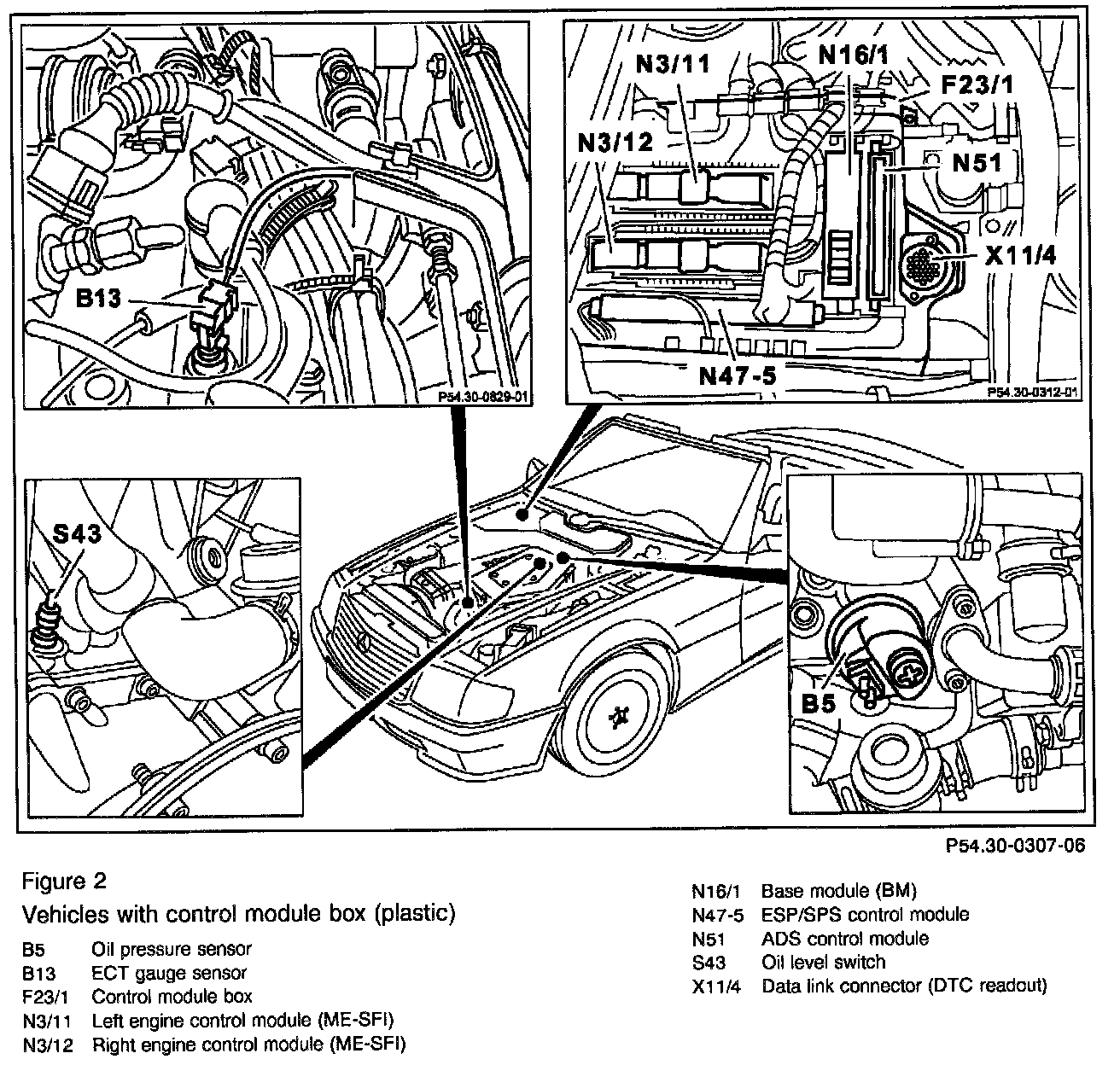 B13

P54.30-0829-01

N3/11
N16/1
F23/1
N3/12
N51
X11/4
N47-5

P54.30-0312-01

S43

B5

P54.30-0307-06

Figure 2

Vehicles with control module box (plastic)

B5 Oil pressure sensor
B13 ECT gauge sensor
F23/1 Control module box
N3/11 Left engine control module (ME-SFI)
N3/12 Right engine control module (ME-SFI)

N16/1 Base module (BM)
N47-5 ESP/SPS control module
N51 ADS control module
S43 Oil level switch
X11/4 Data link connector (DTC readout)