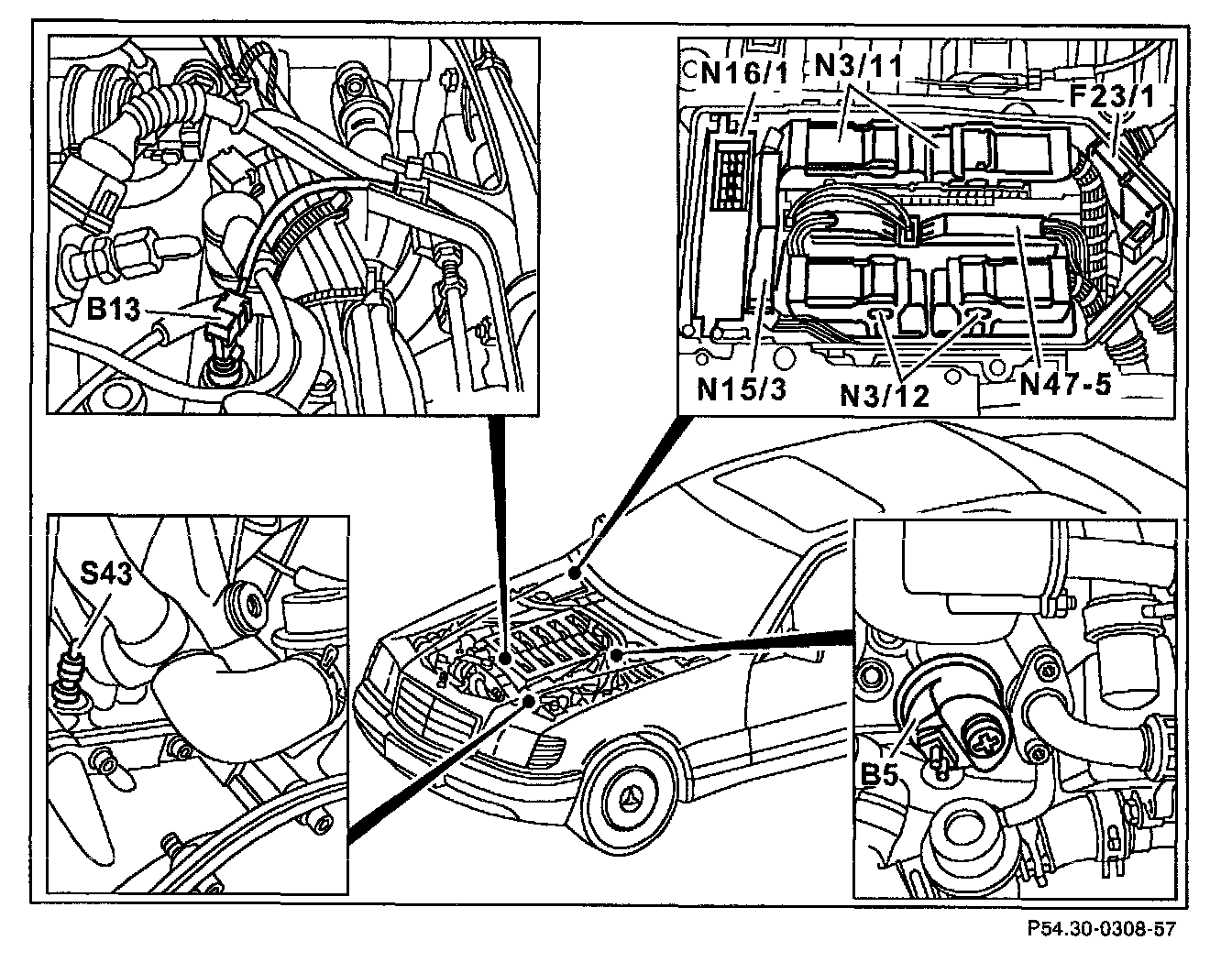 B13

N16/1
N3/11
F23/1
N15/3
N3/12
N47-5

S43

B5

P54.30-0308-57